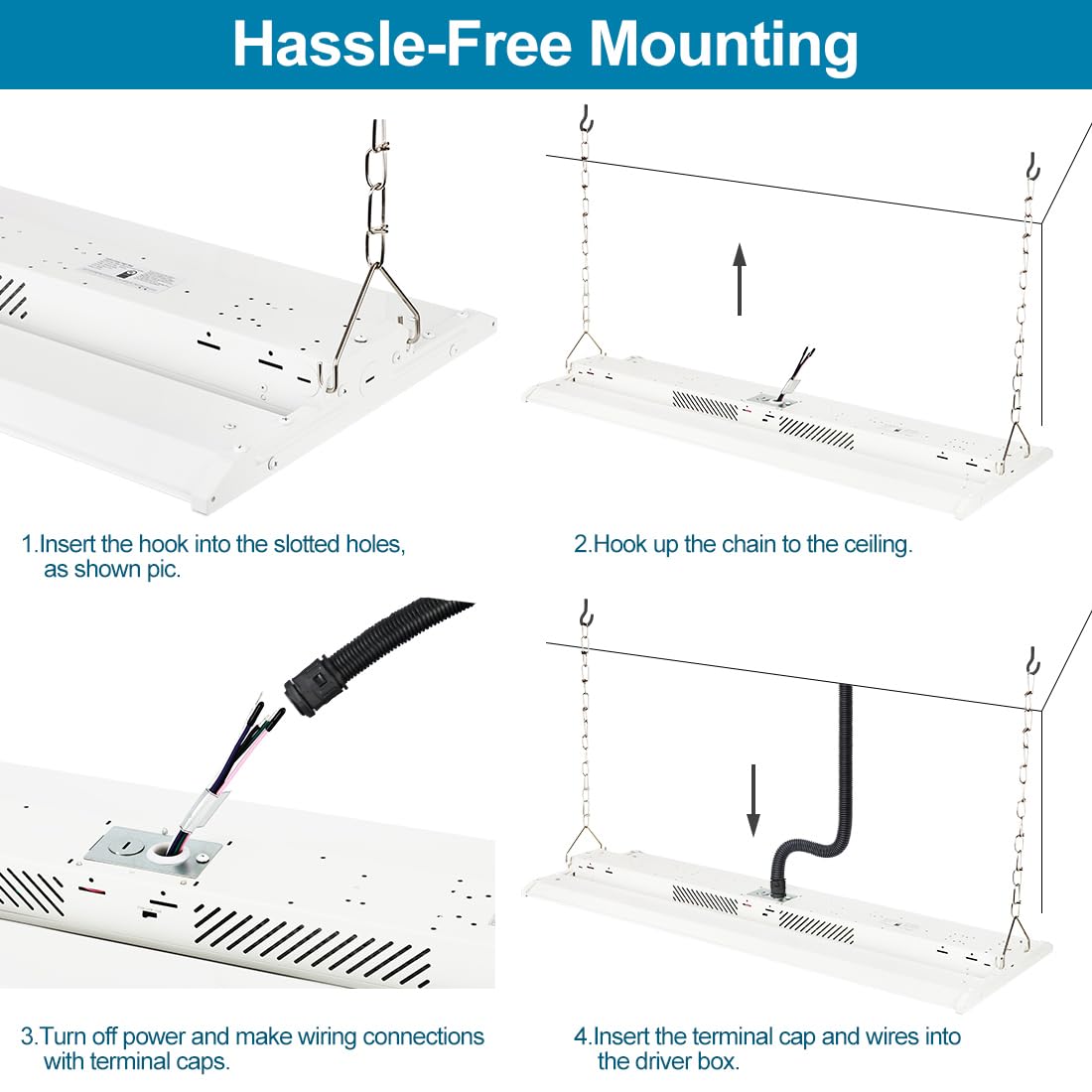 Hassle-Free Mounting

1.Insert the hook into the slotted holes, as shown pic.

2.Hook up the chain to the ceiling.

3.Turn off power and make wiring connections with terminal caps.

4.Insert the terminal cap and wires into the driver box.