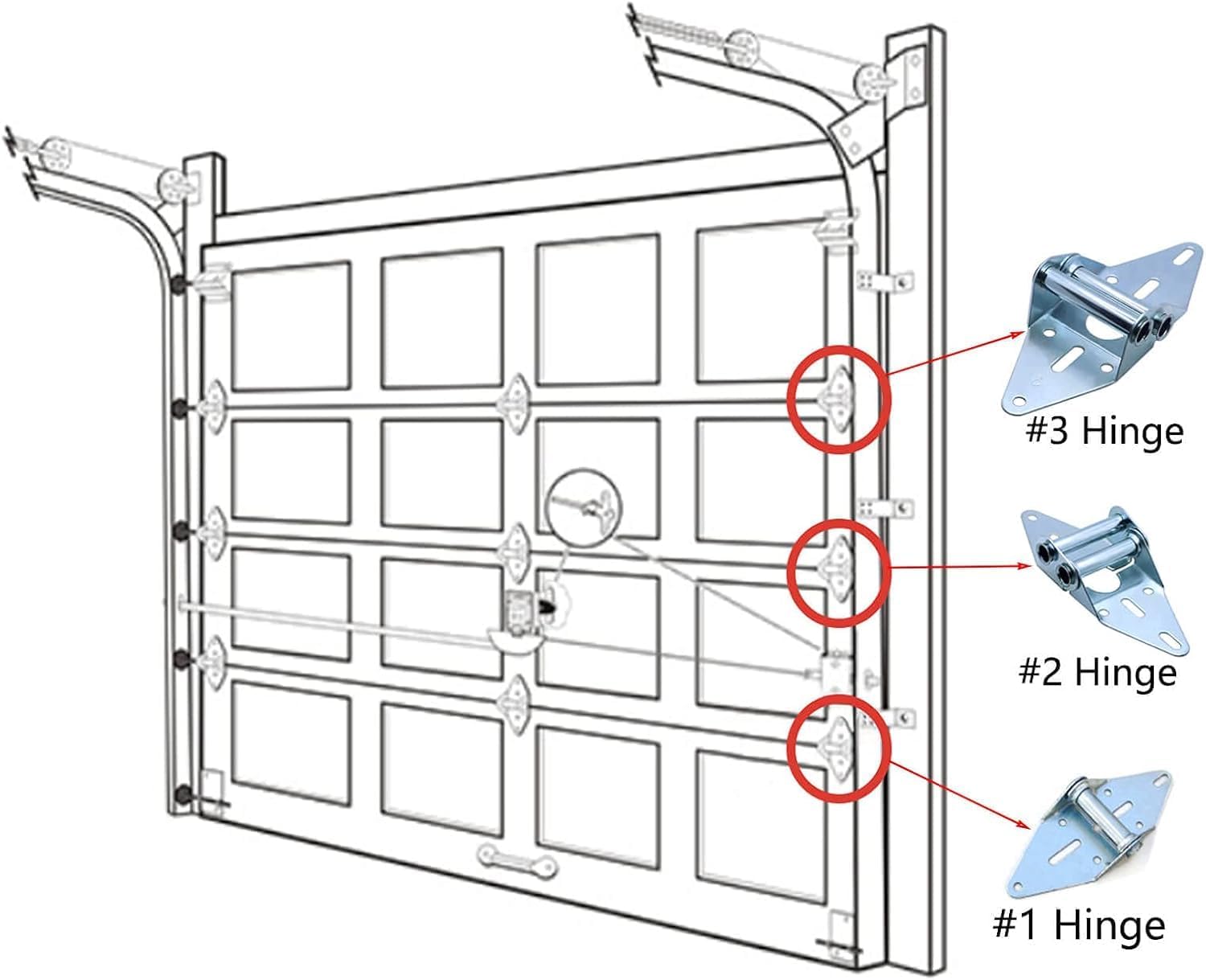 #3 Hinge

#2 Hinge

#1 Hinge