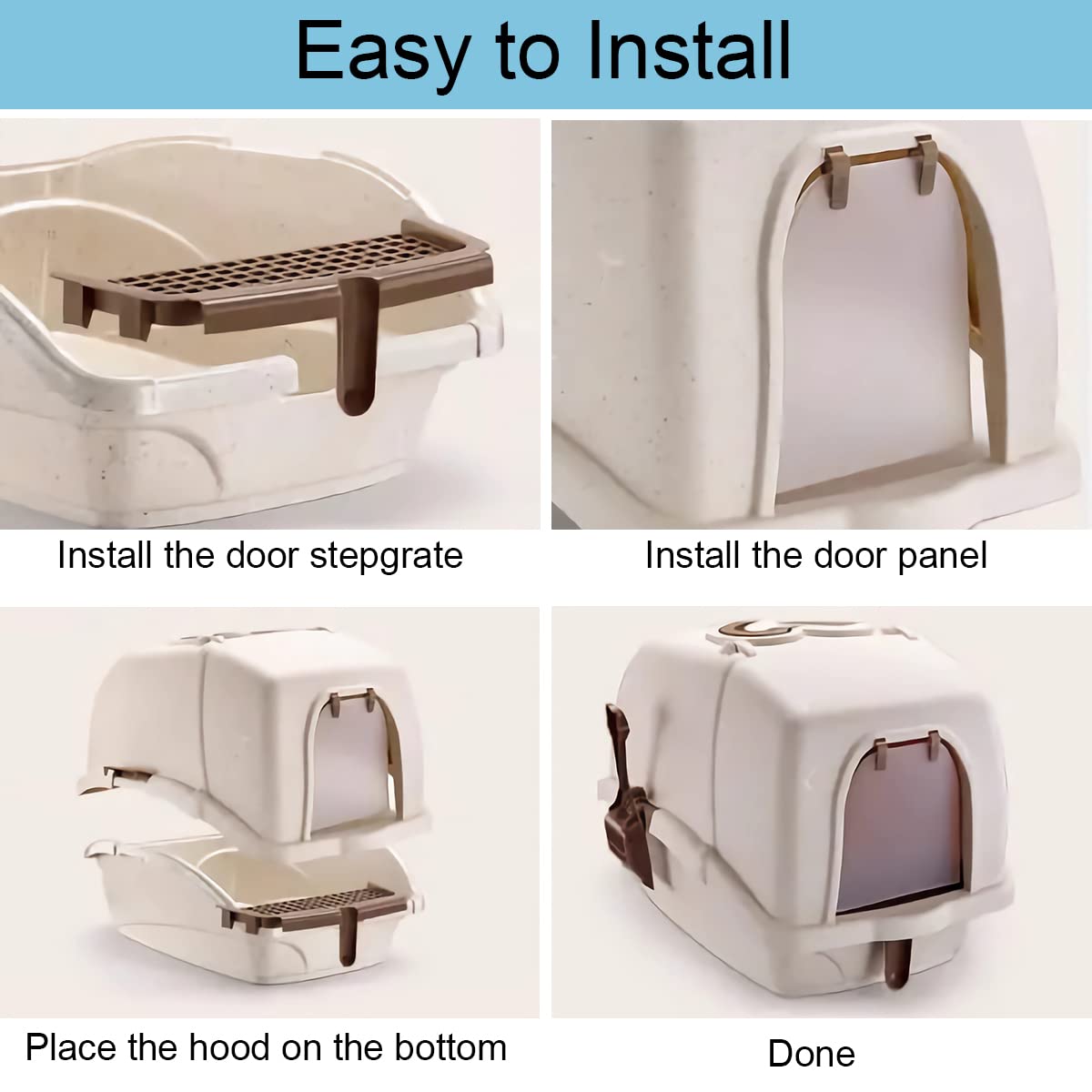 Easy to Install

Install the door stepgrate

Install the door panel

Place the hood on the bottom

Done