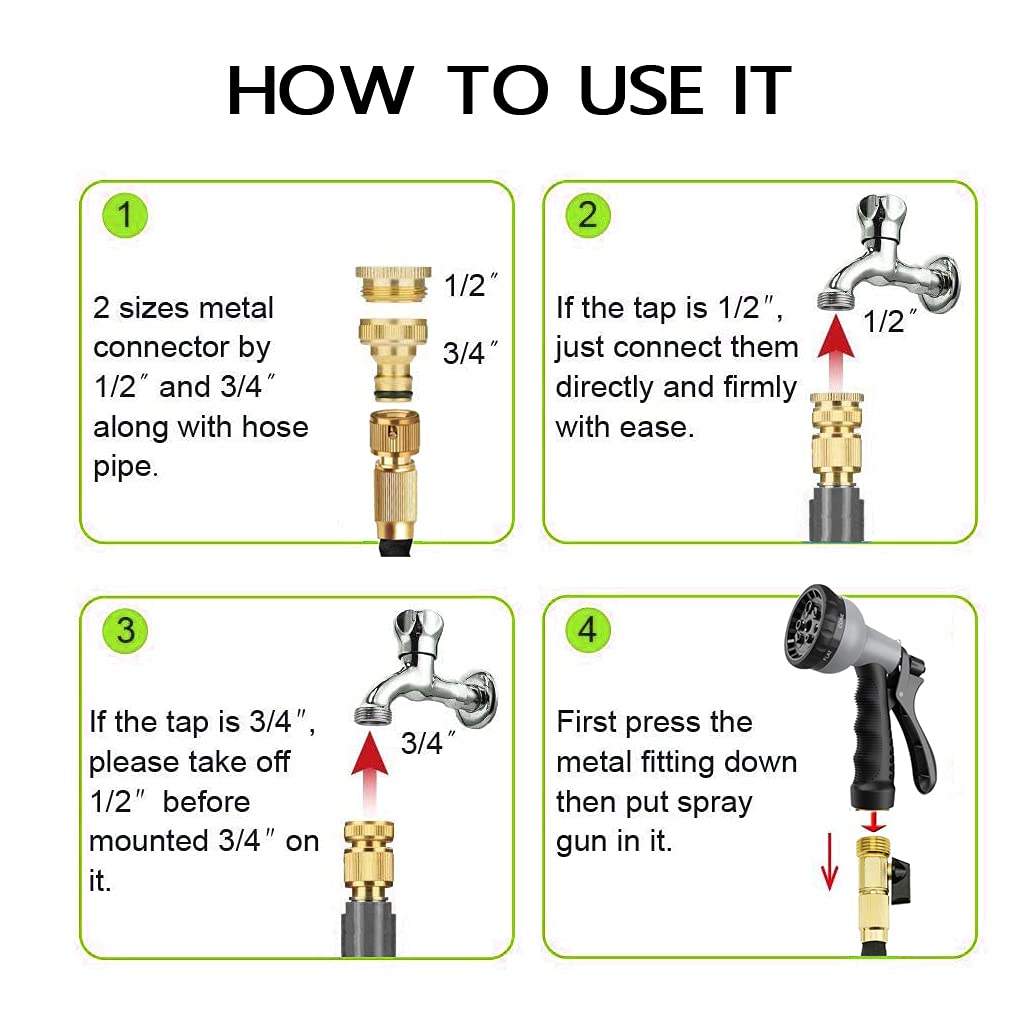 HOW TO USE IT

1

2 sizes metal connector by 1/2″ and 3/4″ along with hose pipe.

1/2″

3/4″

2

If the tap is 1/2″, just connect them directly and firmly with ease.

1/2″

3

If the tap is 3/4″, please take off 1/2″ before mounted 3/4″ on it.

3/4″

4

First press the metal fitting down then put spray gun in it.