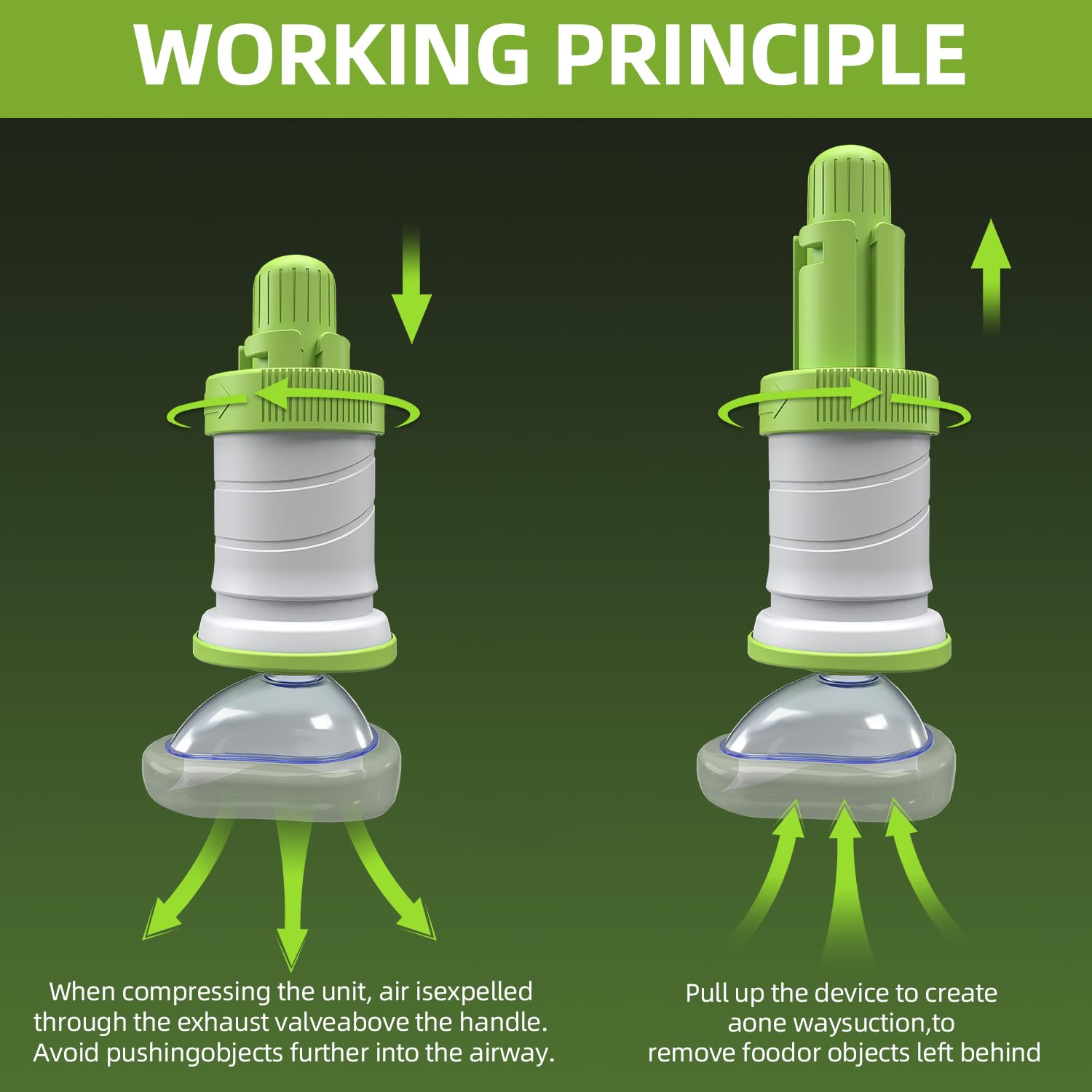 WORKING PRINCIPLE

When compressing the unit, air isexpelled through the exhaust valveabove the handle. Avoid pushingobjects further into the airway.

Pull up the device to create aone waysuction,to remove foodor objects left behind