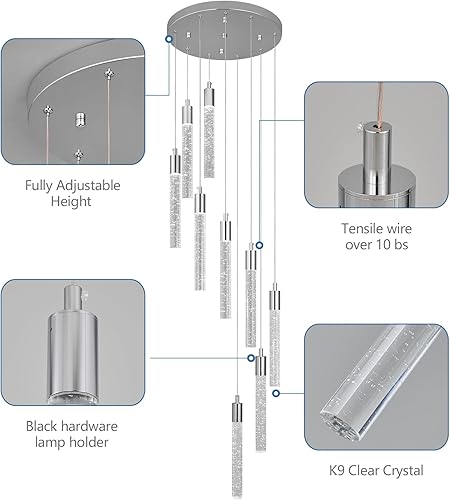 Fully Adjustable Height

Tensile wire over 10 bs

Black hardware lamp holder

K9 Clear Crystal