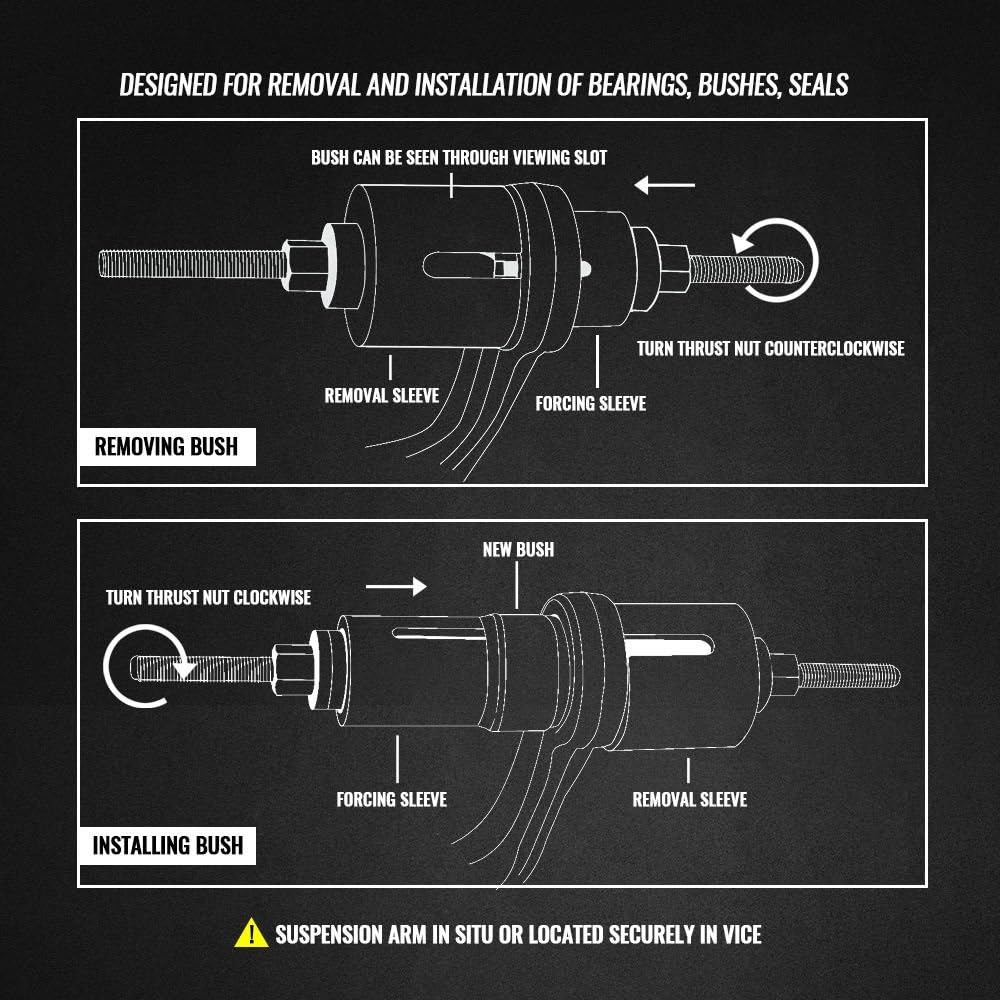 DESIGNED FOR REMOVAL AND INSTALLATION OF BEARINGS, BUSHES, SEALS

BUSH CAN BE SEEN THROUGH VIEWING SLOT

TURN THRUST NUT COUNTERCLOCKWISE

REMOVAL SLEEVE

FORCING SLEEVE

REMOVING BUSH

NEW BUSH

TURN THRUST NUT CLOCKWISE

FORCING SLEEVE

REMOVAL SLEEVE

INSTALLING BUSH

SUSPENSION ARM IN SITU OR LOCATED SECURELY IN VICE