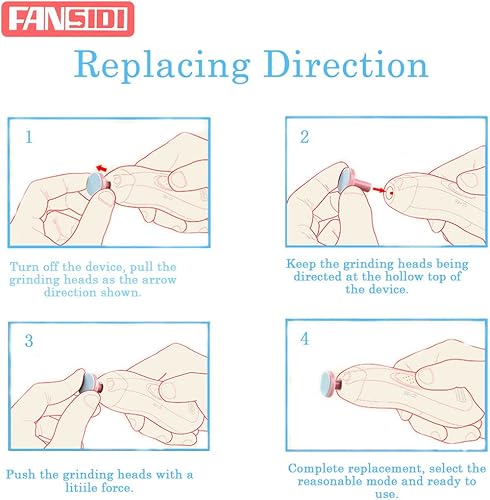 FANSIDI

Replacing Direction

1

Turn off the device, pull the grinding heads as the arrow direction shown.

2

Keep the grinding heads being directed at the hollow top of the device.

3

Push the grinding heads with a litiile force.

4

Complete replacement, select the reasonable mode and ready to use.