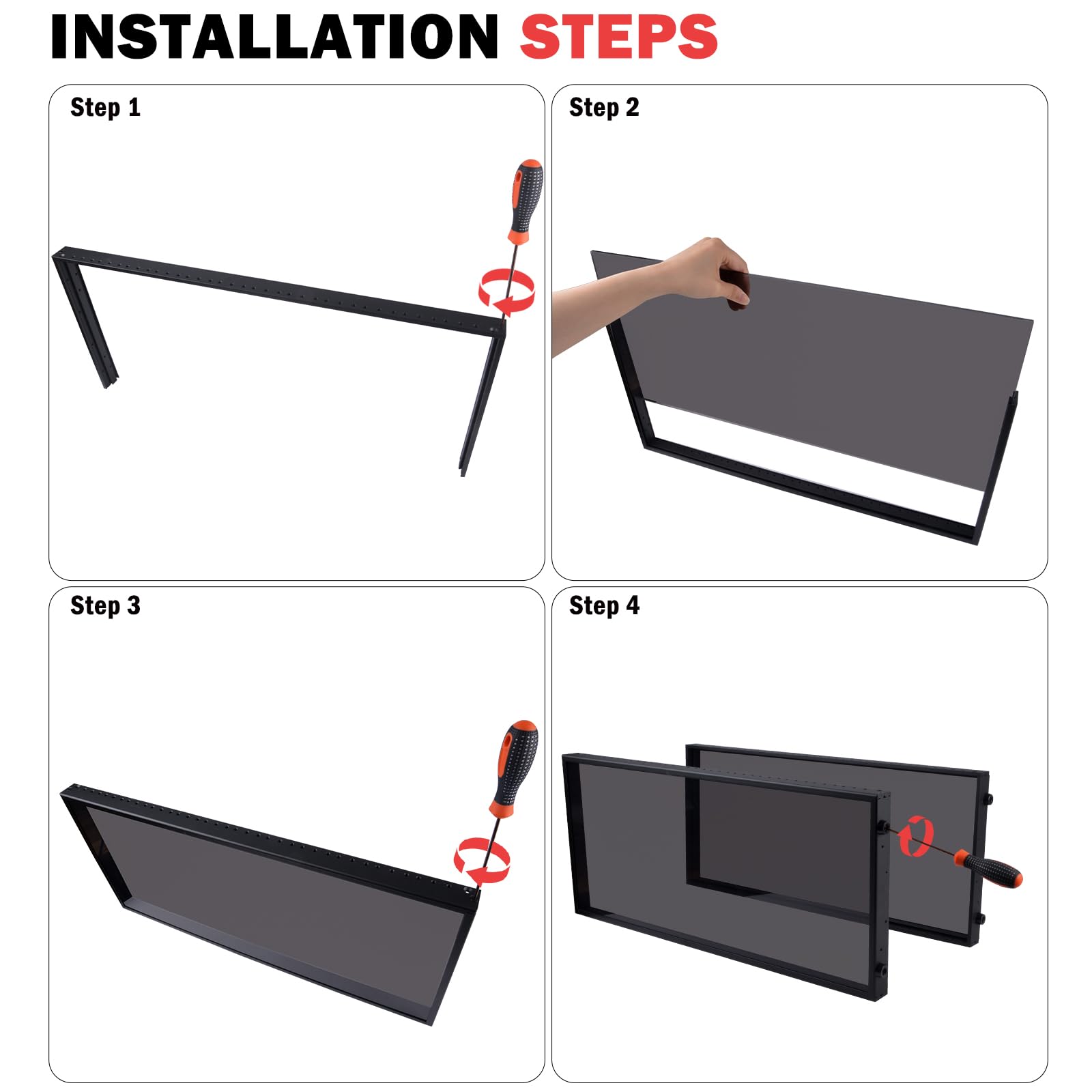 INSTALLATION STEPS

Step 1

Step 2

Step 3

Step 4