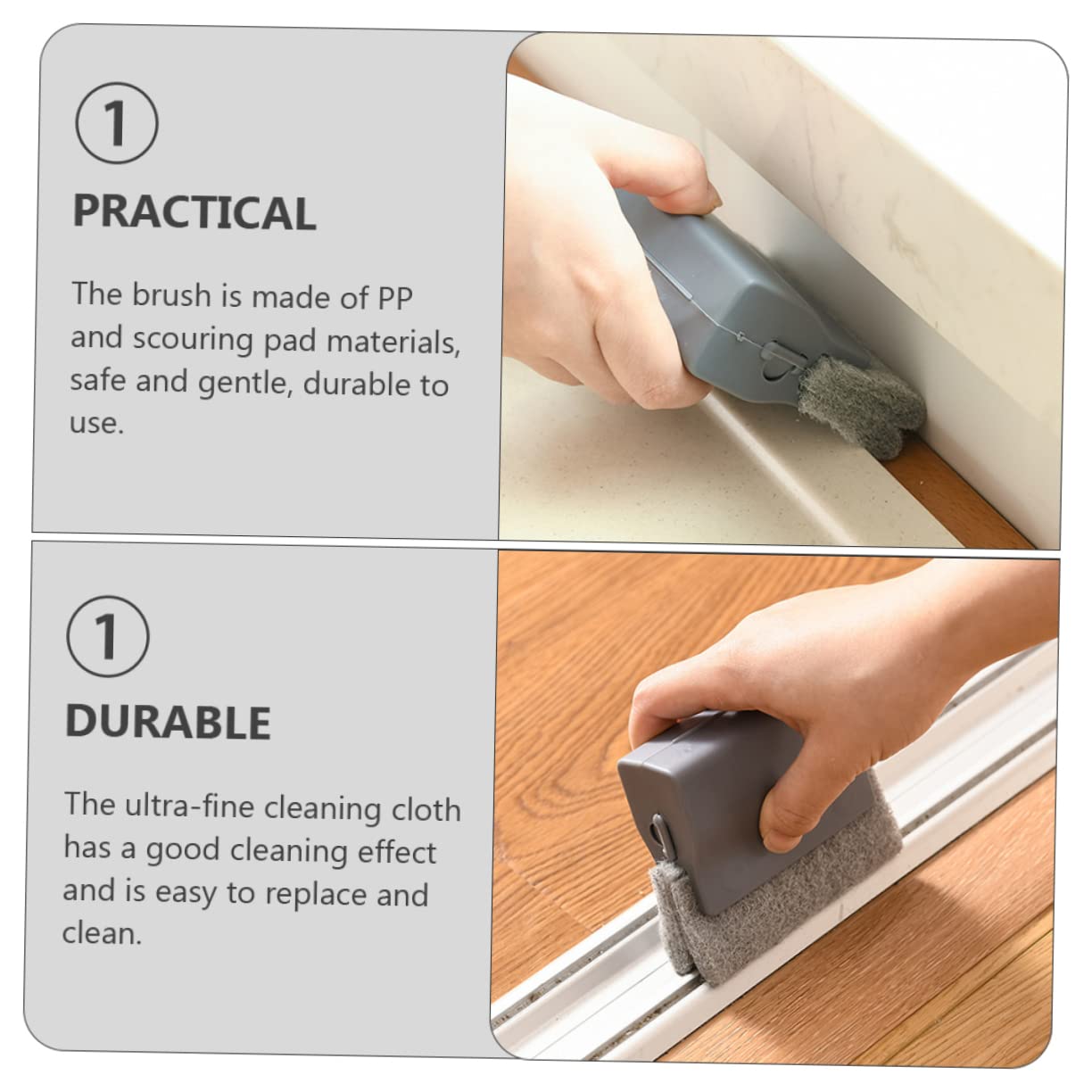 ①
PRACTICAL

The brush is made of PP and scouring pad materials, safe and gentle, durable to use.

①
DURABLE

The ultra-fine cleaning cloth has a good cleaning effect and is easy to replace and clean.