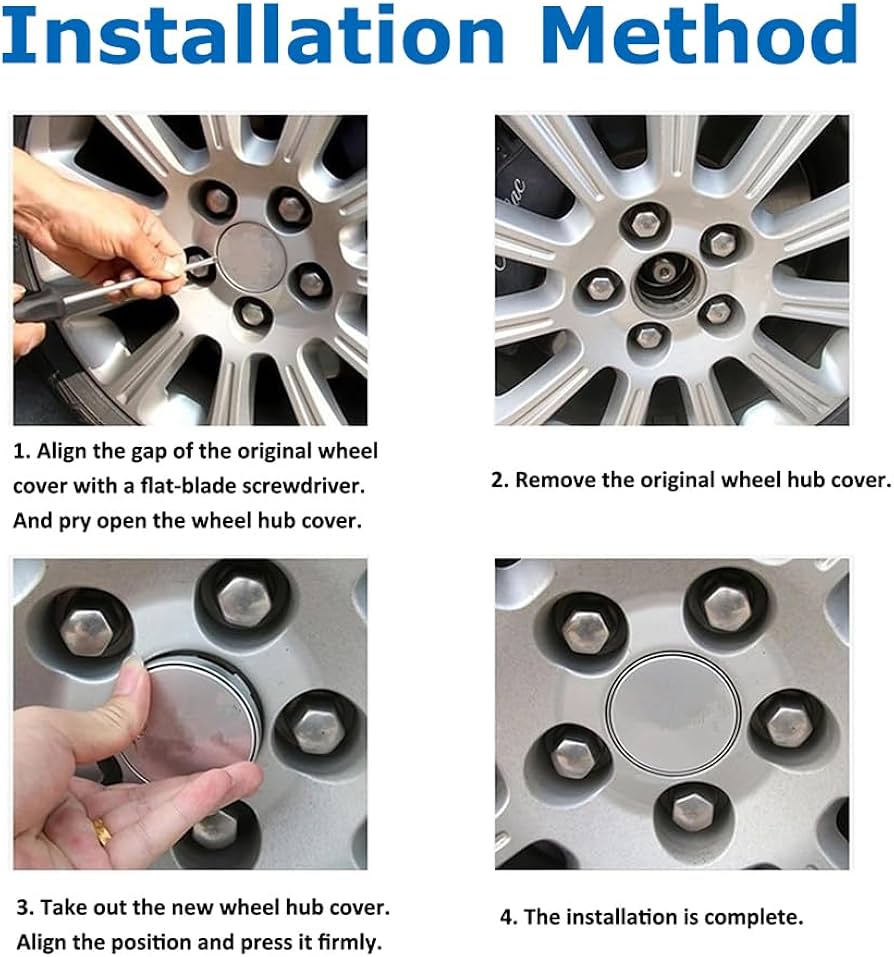 Installation Method

1. Align the gap of the original wheel cover with a flat-blade screwdriver. And pry open the wheel hub cover.

2. Remove the original wheel hub cover.

3. Take out the new wheel hub cover. Align the position and press it firmly.

4. The installation is complete.