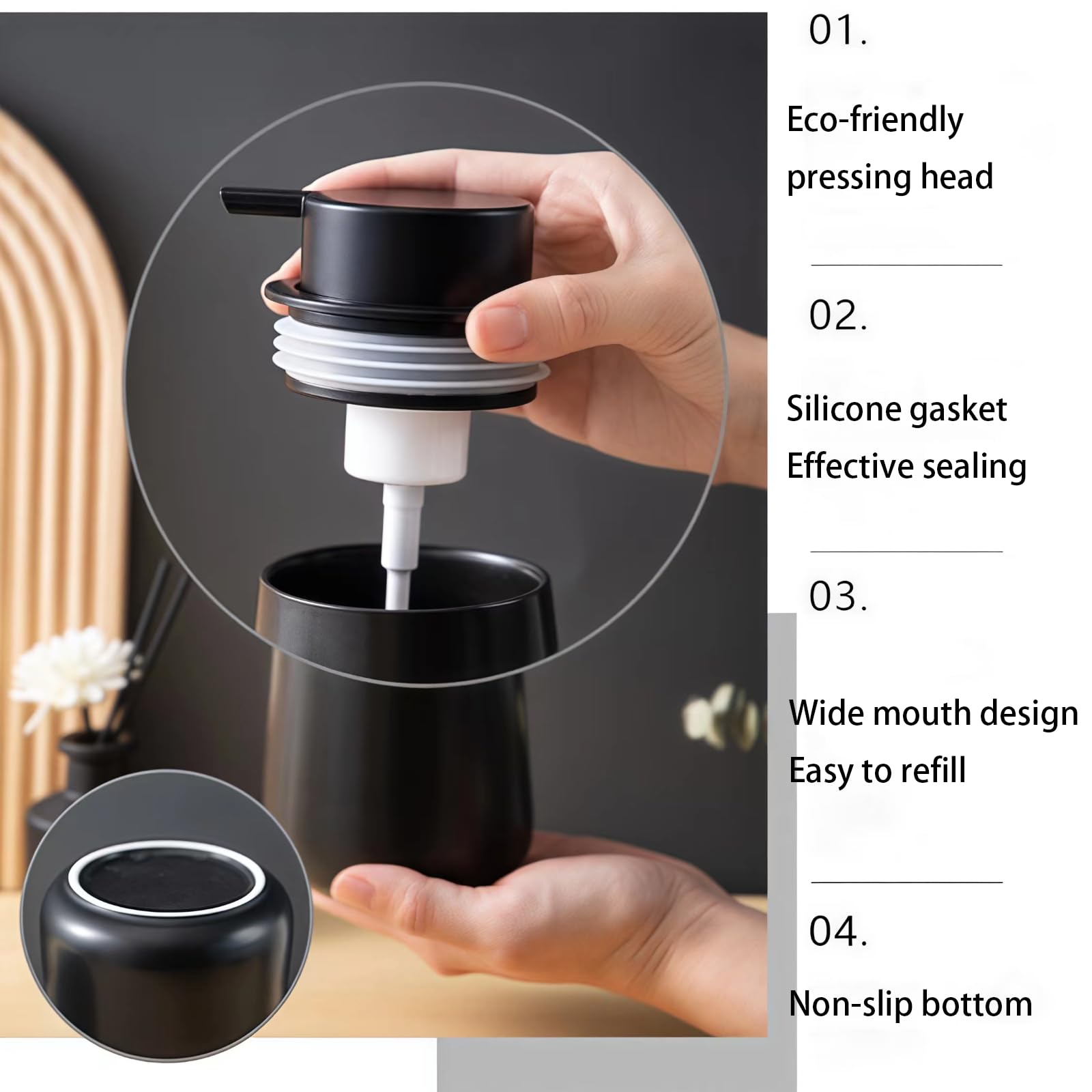 01.

Eco-friendly pressing head

02.

Silicone gasket
Effective sealing

03.

Wide mouth design
Easy to refill

04.

Non-slip bottom