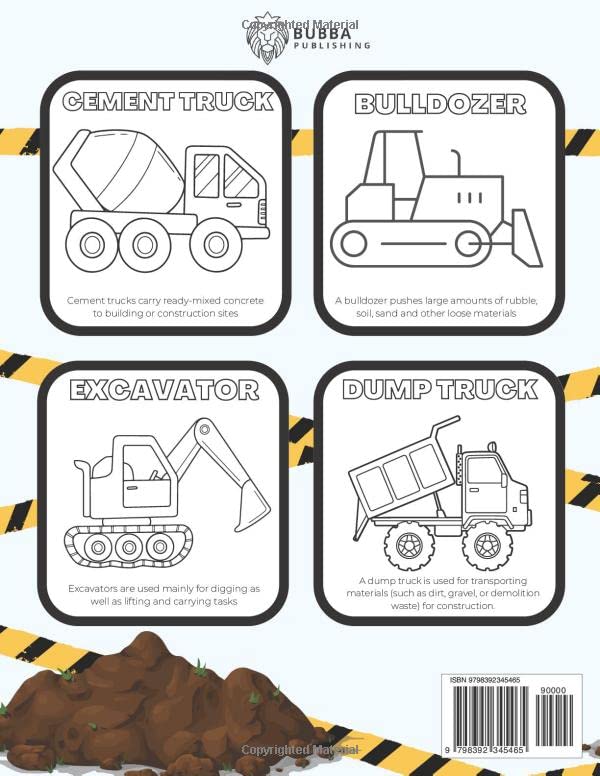 Copyrighted Material
BUBBA
PUBLISHING

CEMENT TRUCK

Cement trucks carry ready-mixed concrete to building or construction sites

BULLDOZER

A bulldozer pushes large amounts of rubble, soil, sand and other loose materials

EXCAVATOR

Excavators are used mainly for digging as well as lifting and carrying tasks

DUMP TRUCK

A dump truck is used for transporting materials (such as dirt, gravel, or demolition waste) for construction.

ISBN 9798392345465

90000

9 798392 345465

Copyrighted Material