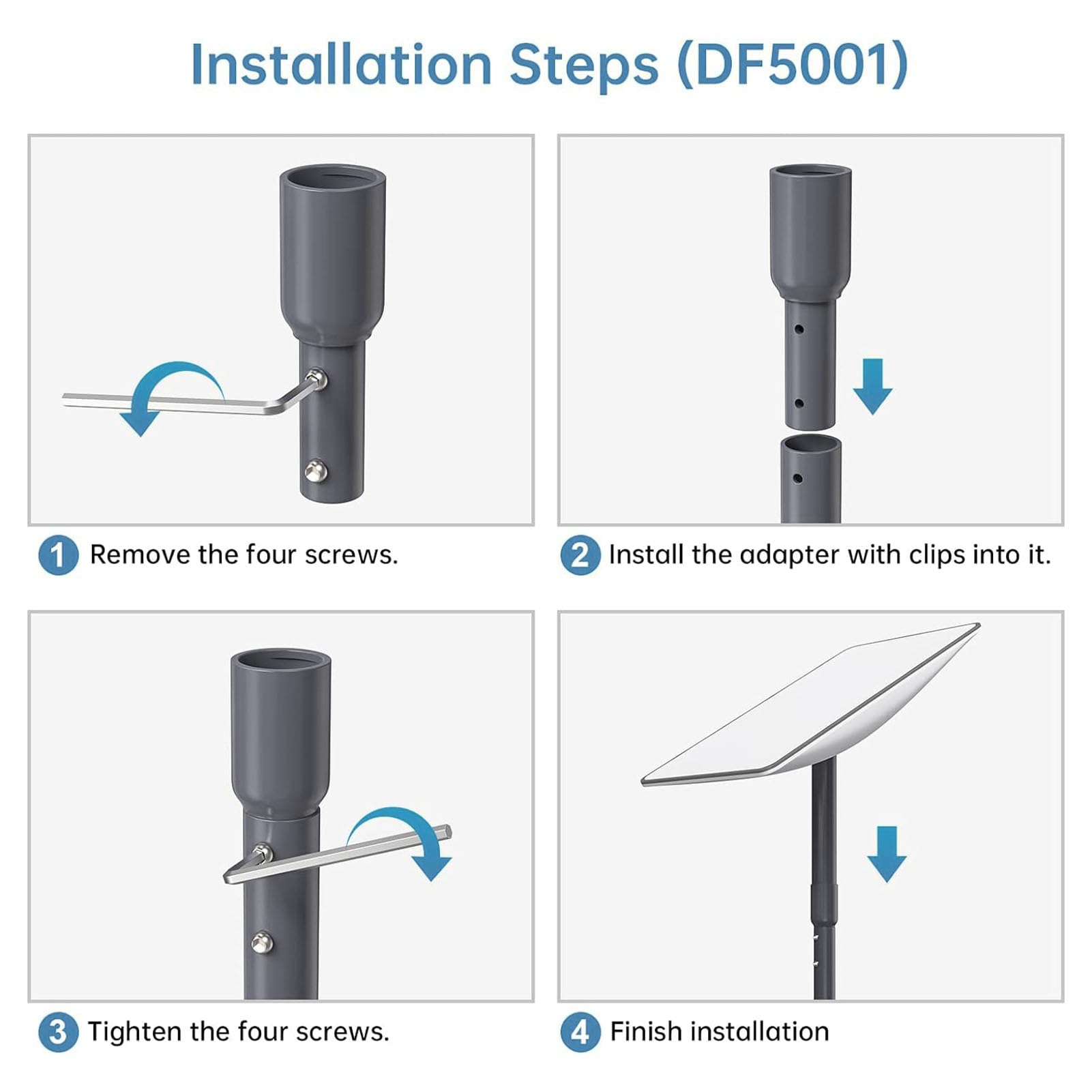 Installation Steps (DF5001)

1 Remove the four screws.

2 Install the adapter with clips into it.

3 Tighten the four screws.

4 Finish installation