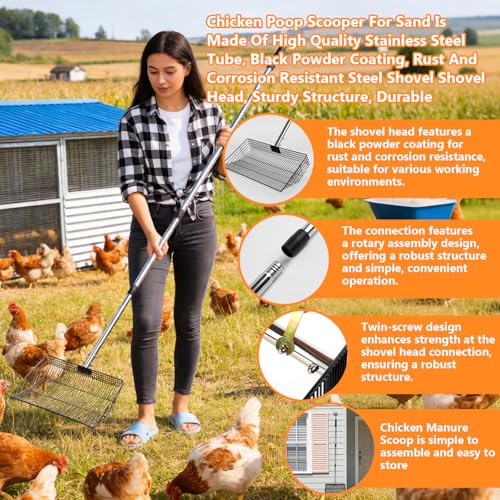 Chicken Poop Scooper For Sand Is Made Of High Quality Stainless Steel Tube, Black Powder Coating, Rust And Corrosion Resistant Steel Shovel Shovel Head, Sturdy Structure, Durable

The shovel head features a black powder coating for rust and corrosion resistance, suitable for various working environments.

The connection features a rotary assembly design, offering a robust structure and simple, convenient operation.

Twin-screw design enhances strength at the shovel head connection, ensuring a robust structure.

Chicken Manure Scoop is simple to assemble and easy to store