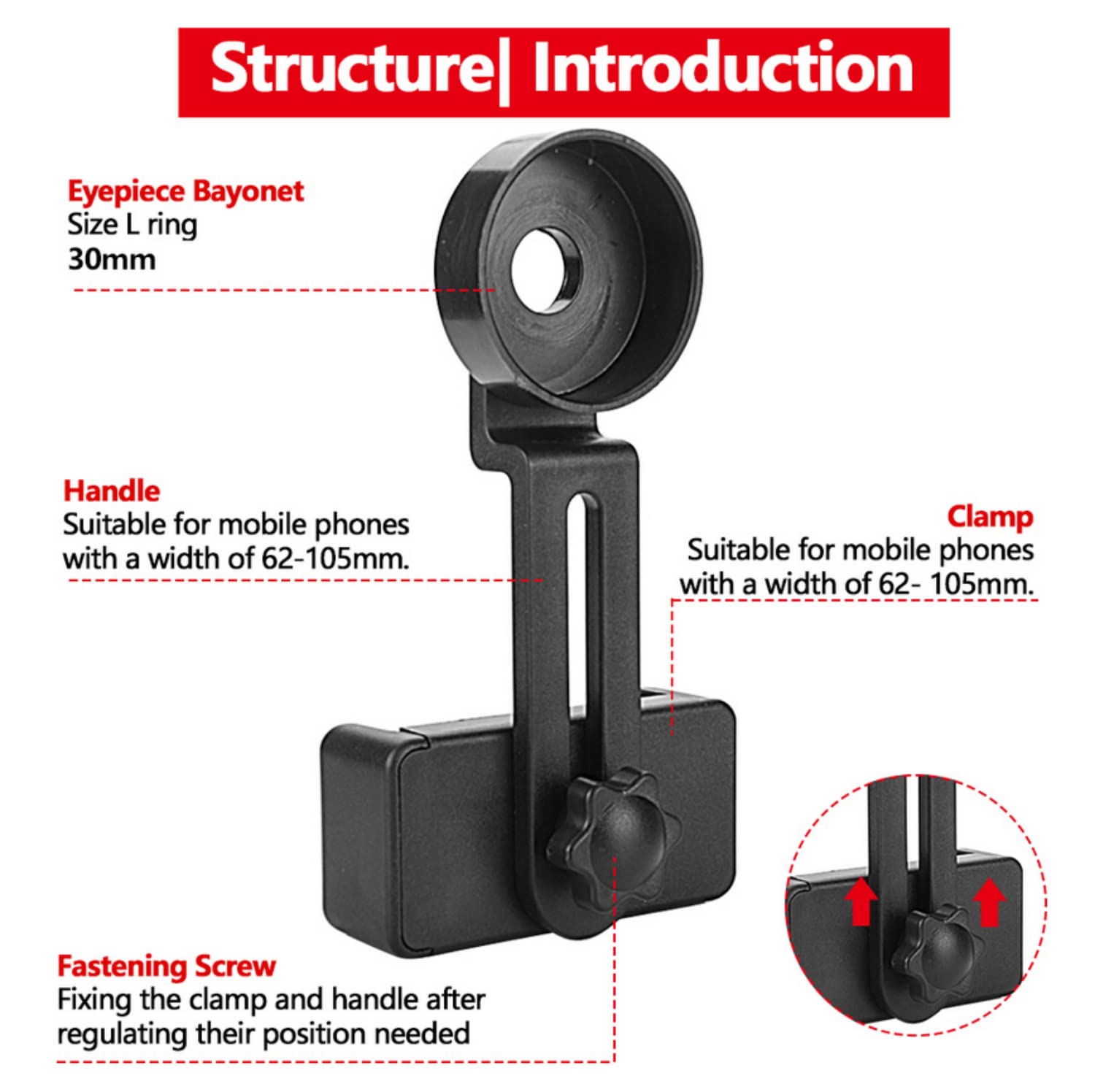 Structure| Introduction

Eyepiece Bayonet
Size L ring
30mm

Handle
Suitable for mobile phones with a width of 62-105mm.

Clamp
Suitable for mobile phones with a width of 62- 105mm.

Fastening Screw
Fixing the clamp and handle after regulating their position needed