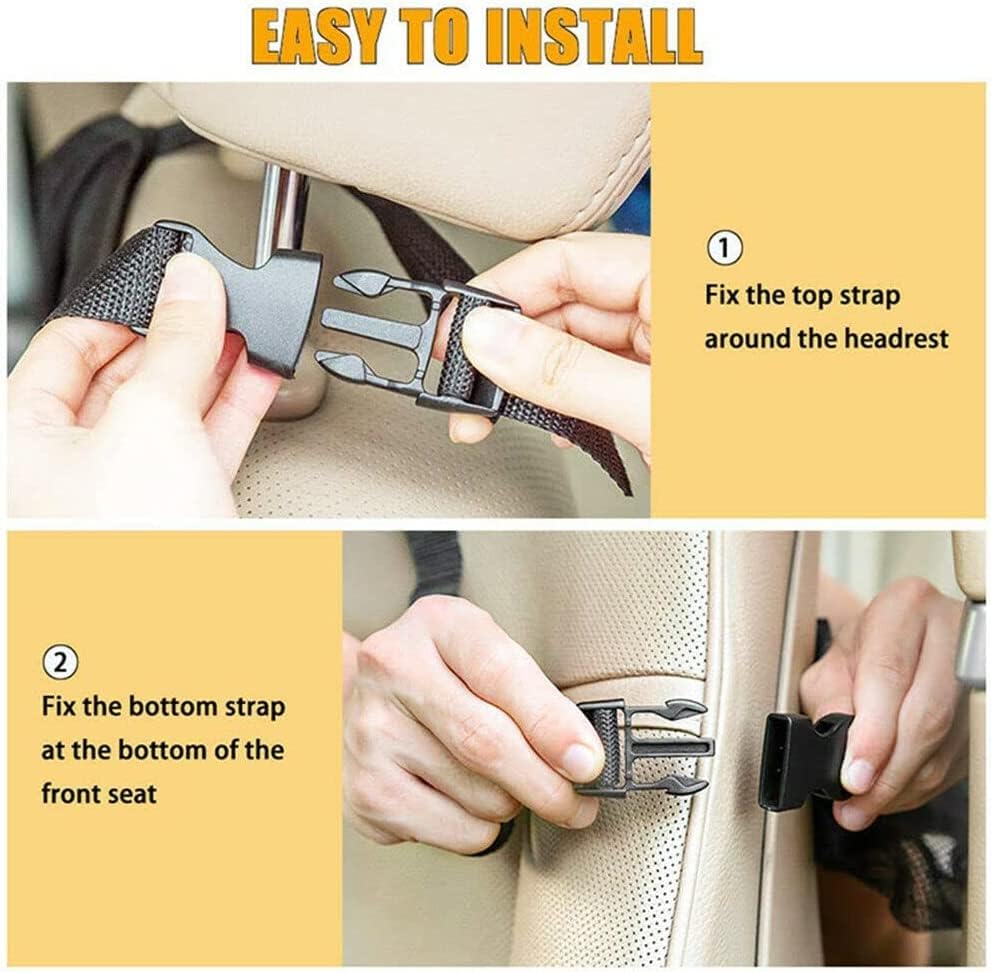 EASY TO INSTALL

① Fix the top strap around the headrest

② Fix the bottom strap at the bottom of the front seat