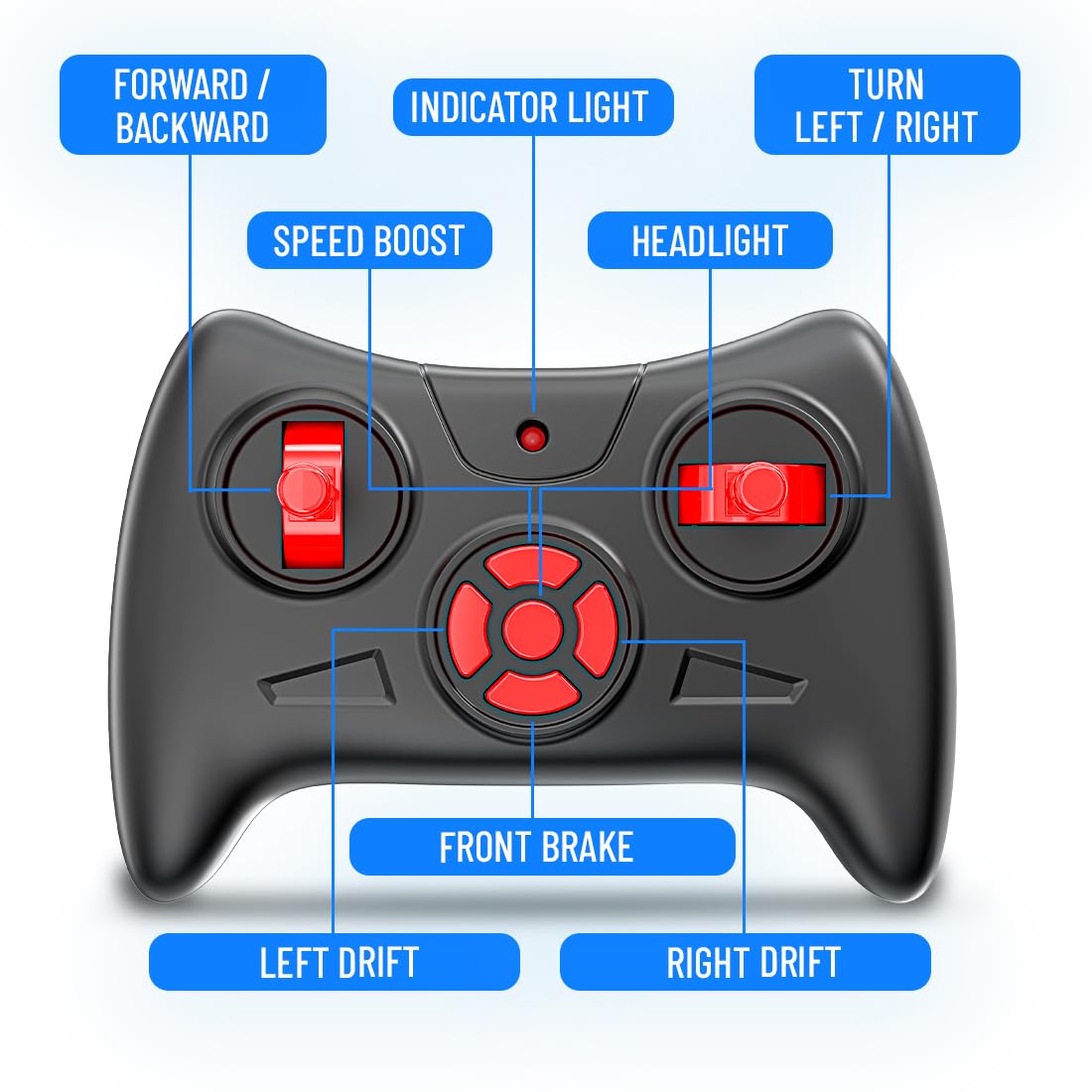 FORWARD / BACKWARD

INDICATOR LIGHT

TURN LEFT / RIGHT

SPEED BOOST

HEADLIGHT

FRONT BRAKE

LEFT DRIFT

RIGHT DRIFT