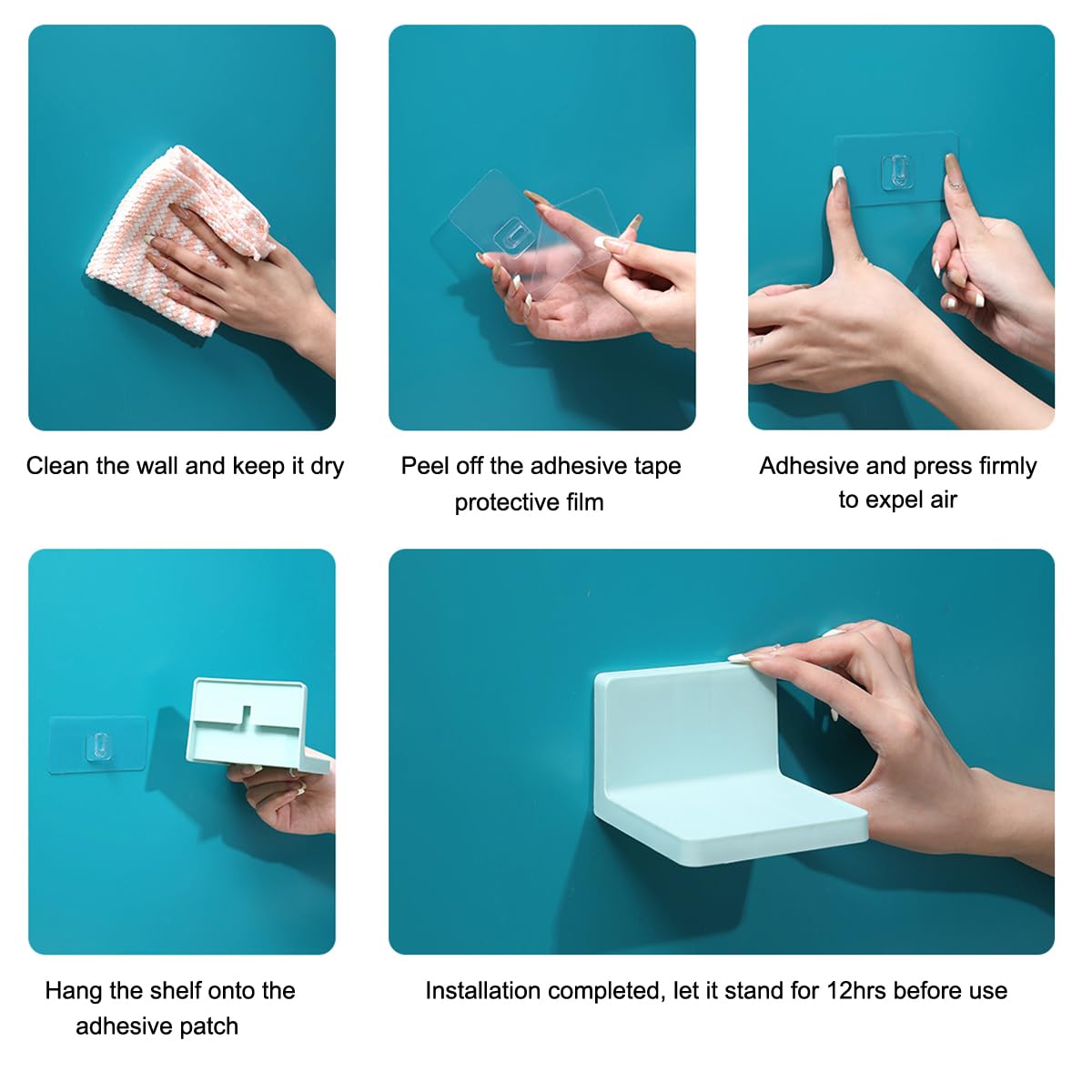 Clean the wall and keep it dry

Peel off the adhesive tape protective film

Adhesive and press firmly to expel air

Hang the shelf onto the adhesive patch

Installation completed, let it stand for 12hrs before use