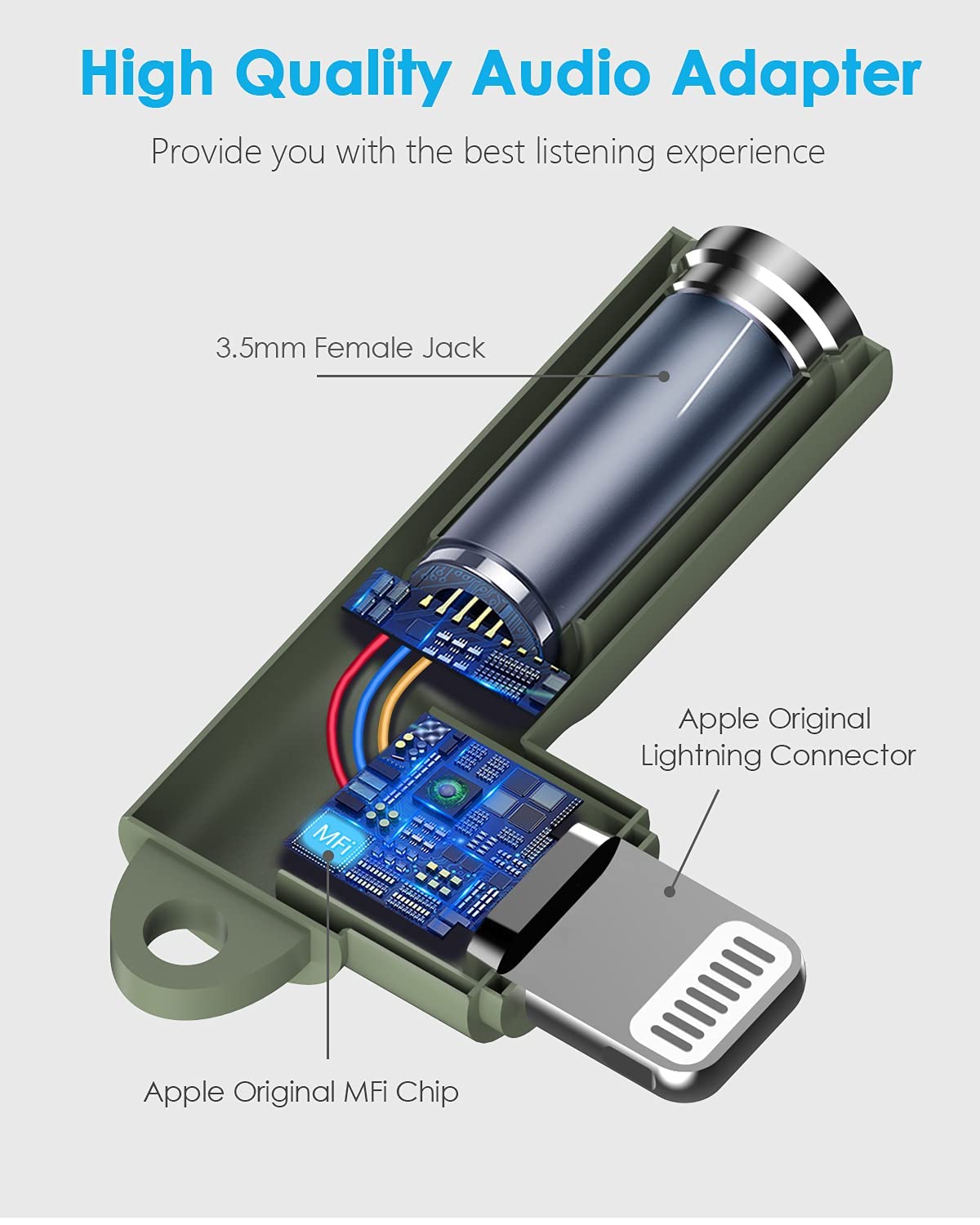 High Quality Audio Adapter

Provide you with the best listening experience

3.5mm Female Jack

Apple Original Lightning Connector

MFi

Apple Original MFi Chip