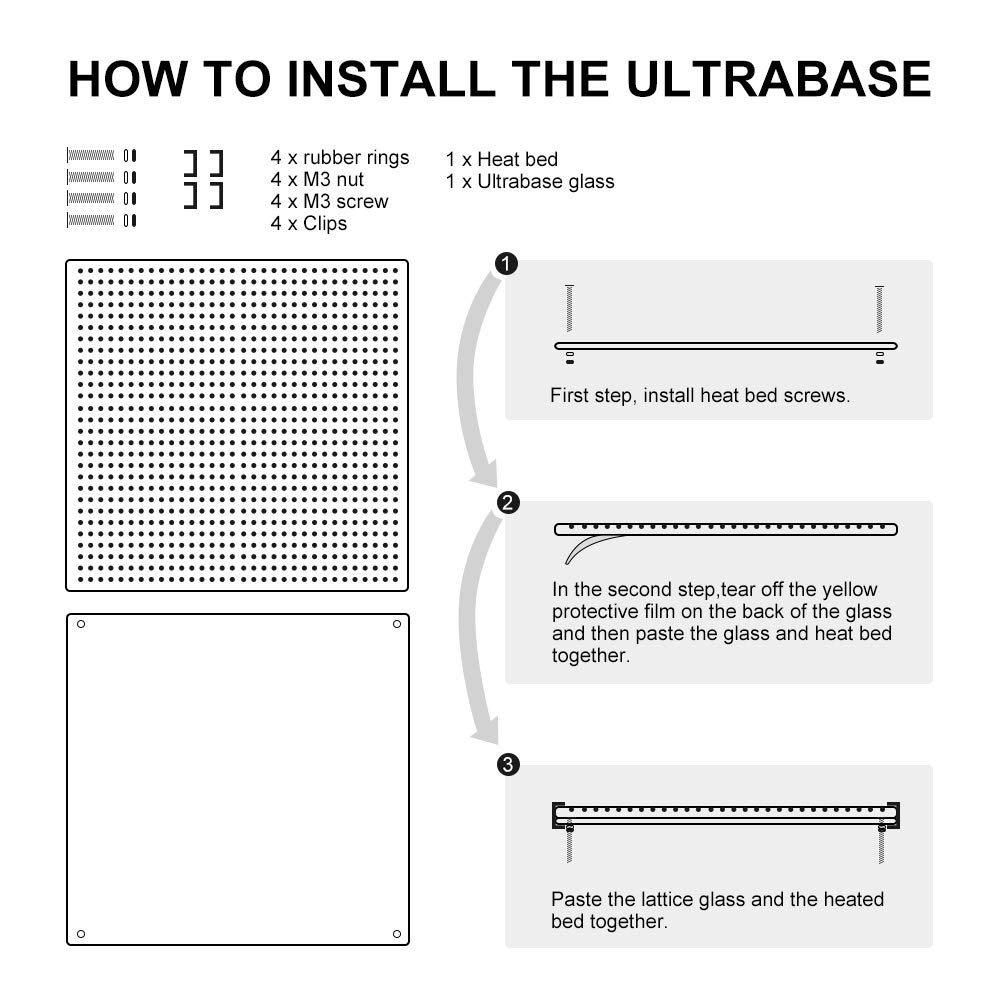 HOW TO INSTALL THE ULTRABASE

4 x rubber rings
4 x M3 nut
4 x M3 screw
4 x Clips

1 x Heat bed
1 x Ultrabase glass

1

First step, install heat bed screws.

2

In the second step,tear off the yellow protective film on the back of the glass and then paste the glass and heat bed together.

3

Paste the lattice glass and the heated bed together.