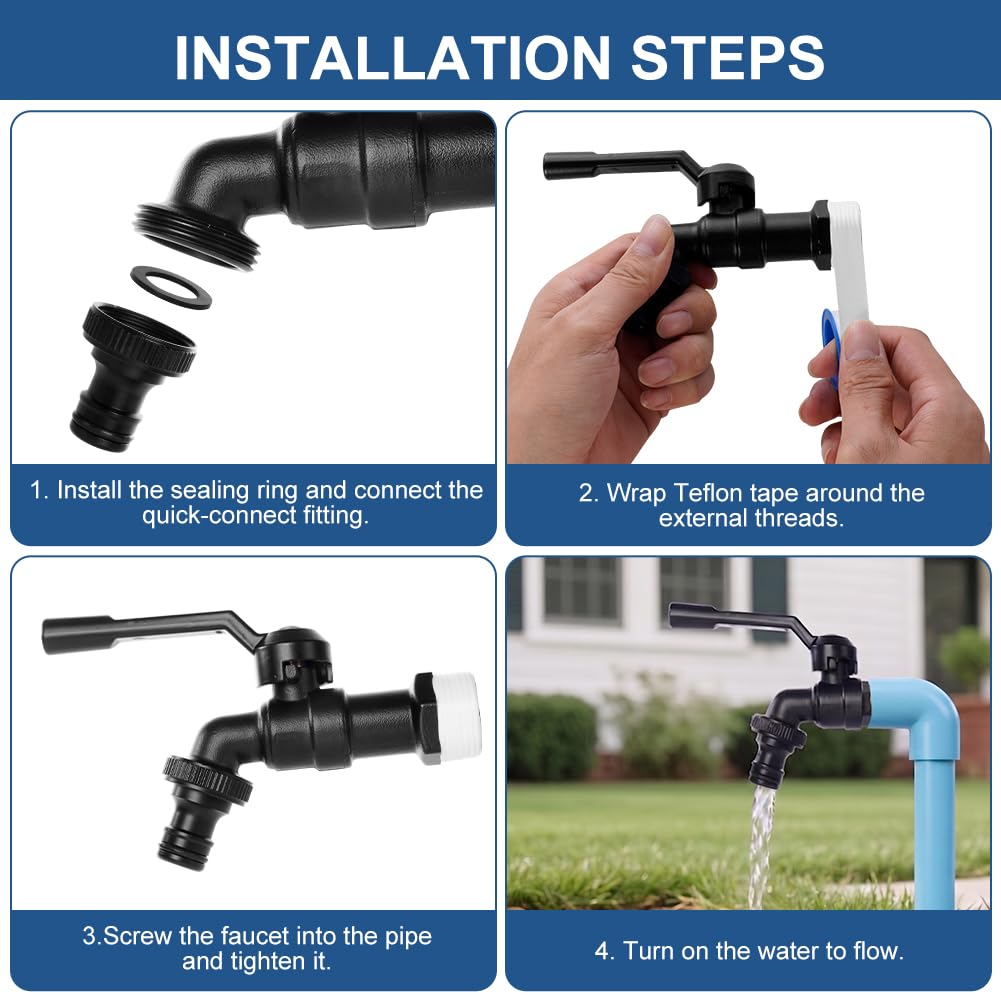 INSTALLATION STEPS

1. Install the sealing ring and connect the quick-connect fitting.

2. Wrap Teflon tape around the external threads.

3.Screw the faucet into the pipe and tighten it.

4. Turn on the water to flow.