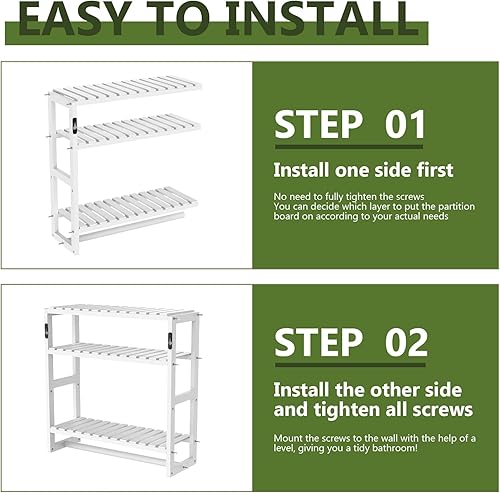 EASY TO INSTALL

STEP 01

Install one side first

No need to fully tighten the screws
You can decide which layer to put the partition board on according to your actual needs

STEP 02

Install the other side and tighten all screws

Mount the screws to the wall with the help of a level, giving you a tidy bathroom!