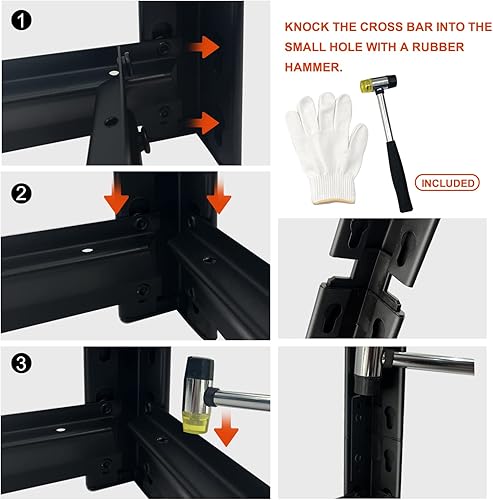 1

KNOCK THE CROSS BAR INTO THE SMALL HOLE WITH A RUBBER HAMMER.

INCLUDED

2

3