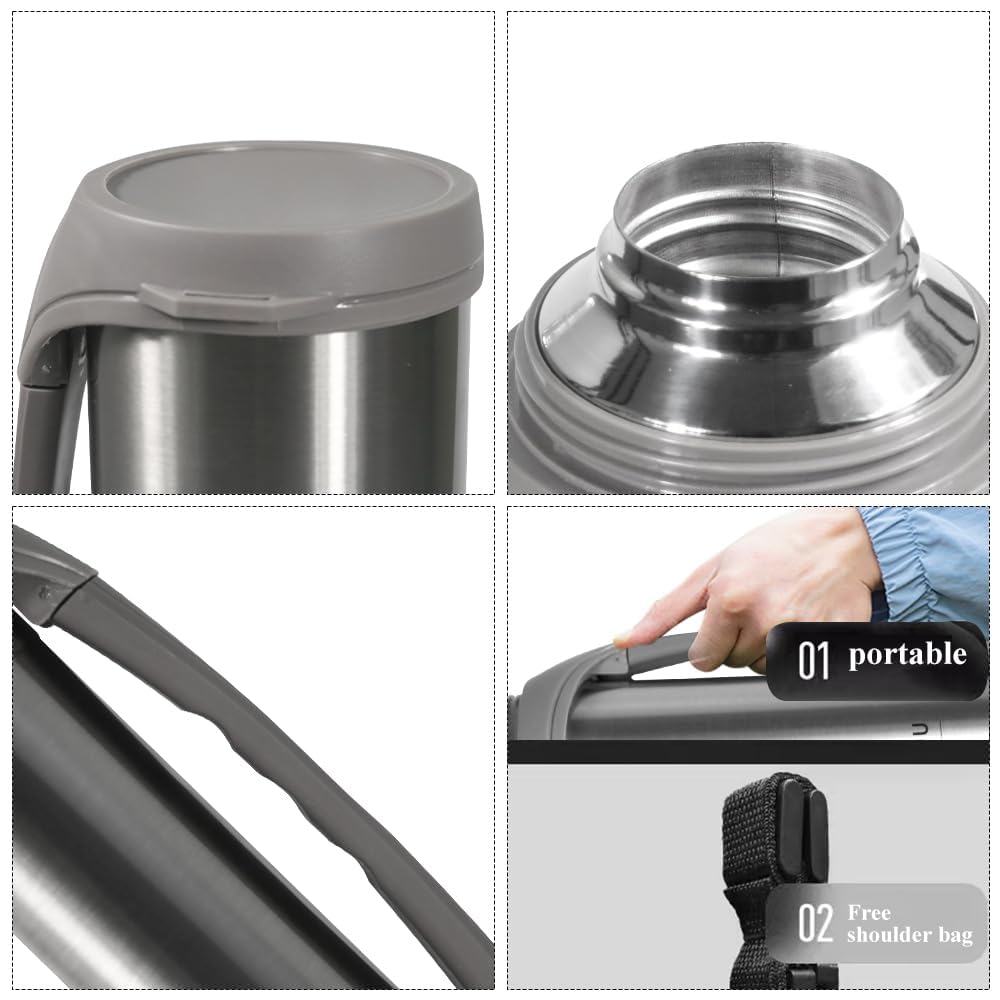 01 portable

02 Free shoulder bag