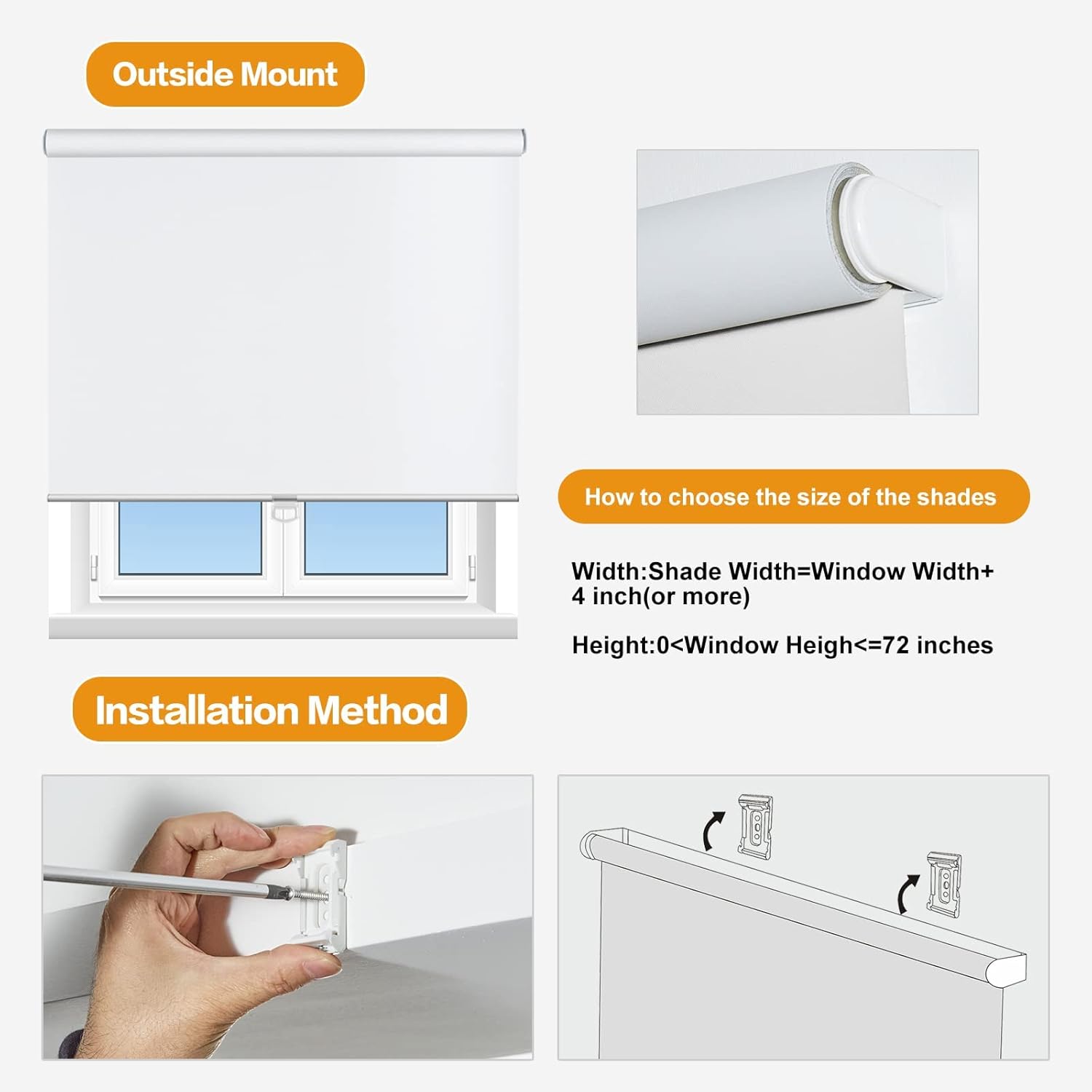 Outside Mount

How to choose the size of the shades

Width:Shade Width=Window Width+ 4 inch(or more)

Height:0<Window Heigh<=72 inches

Installation Method