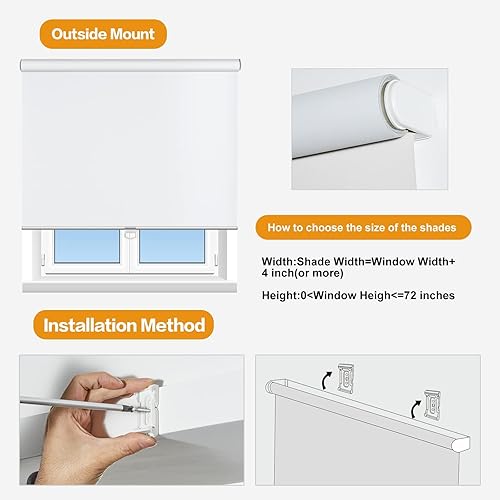 Outside Mount

How to choose the size of the shades

Width:Shade Width=Window Width+ 4 inch(or more)

Height:0<Window Heigh<=72 inches

Installation Method