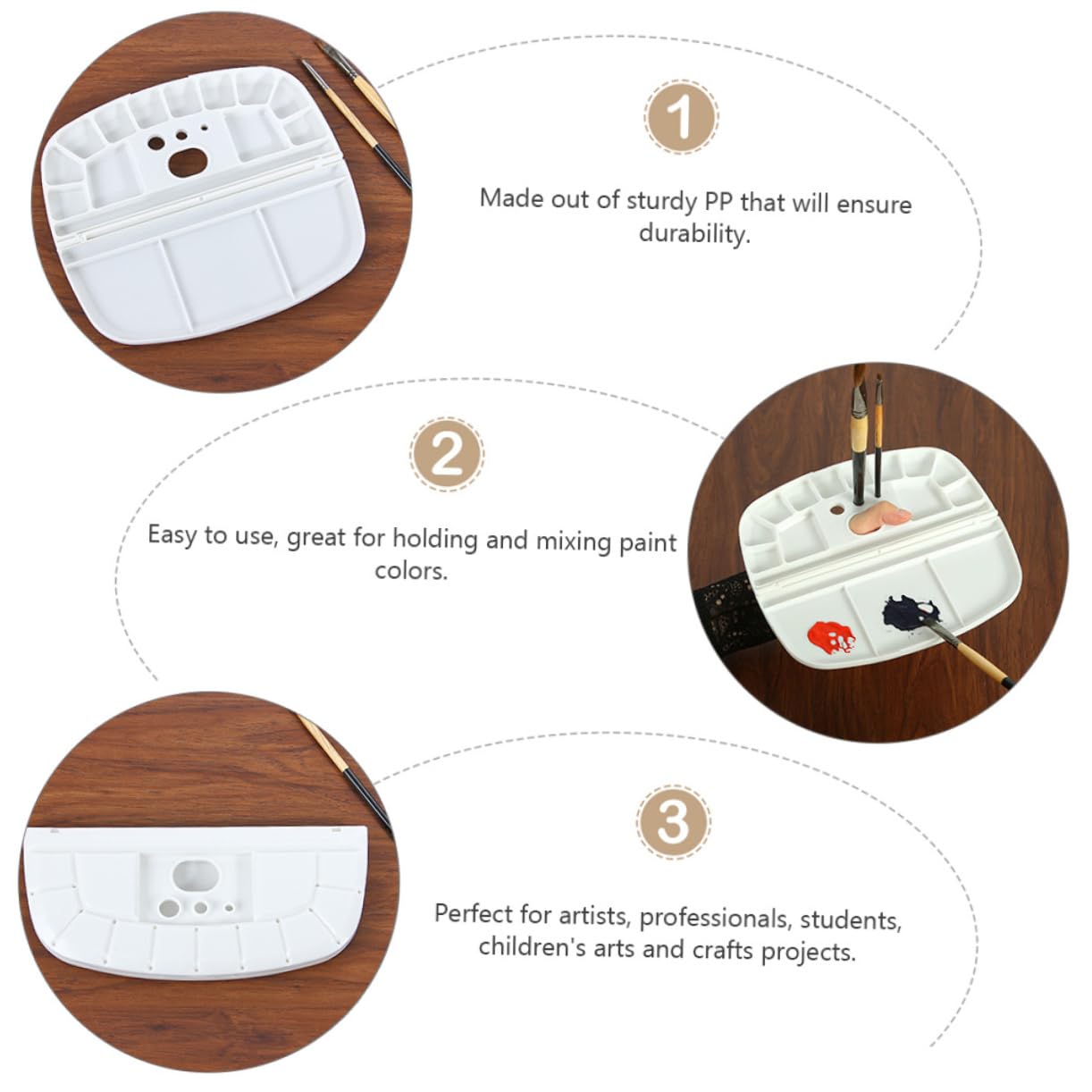 1

Made out of sturdy PP that will ensure durability.

2

Easy to use, great for holding and mixing paint colors.

3

Perfect for artists, professionals, students, children's arts and crafts projects.