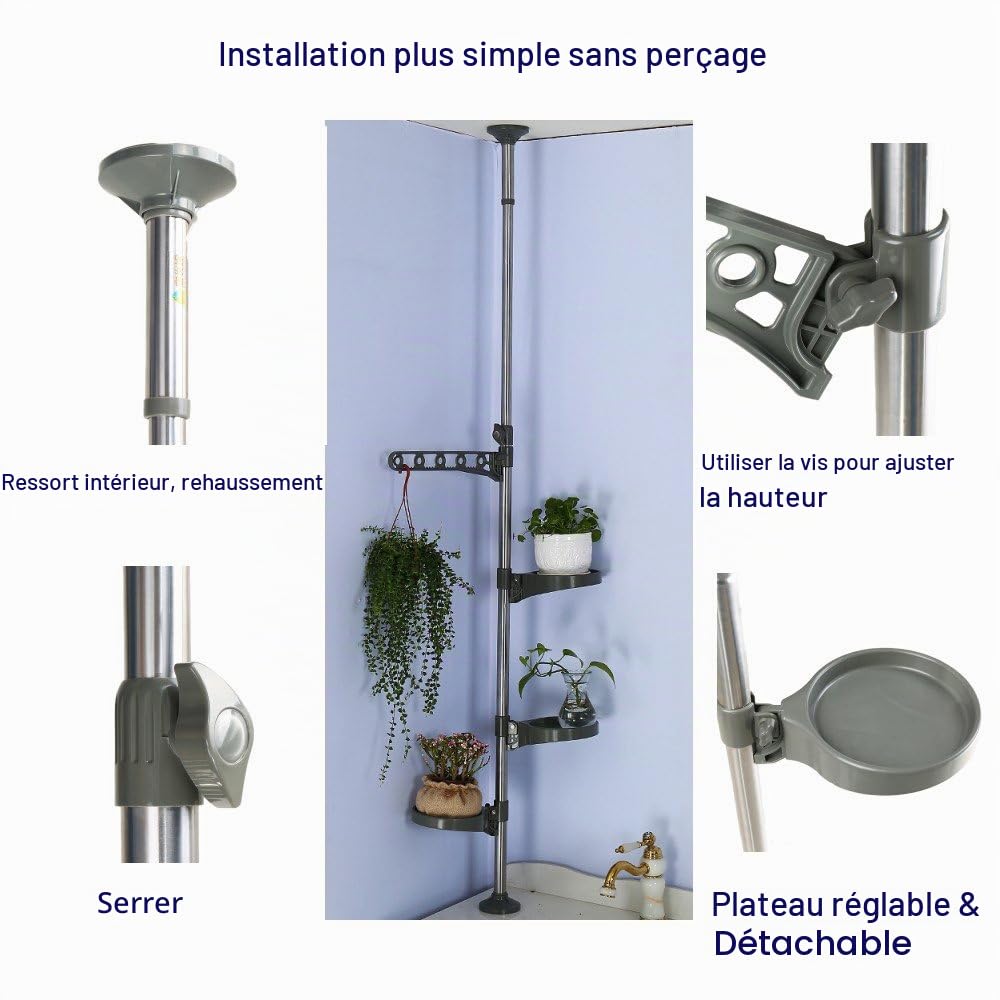 Installation plus simple sans perçage

Ressort intérieur, rehaussement

Utiliser la vis pour ajuster
la hauteur

Serrer

Plateau réglable &
Détachable