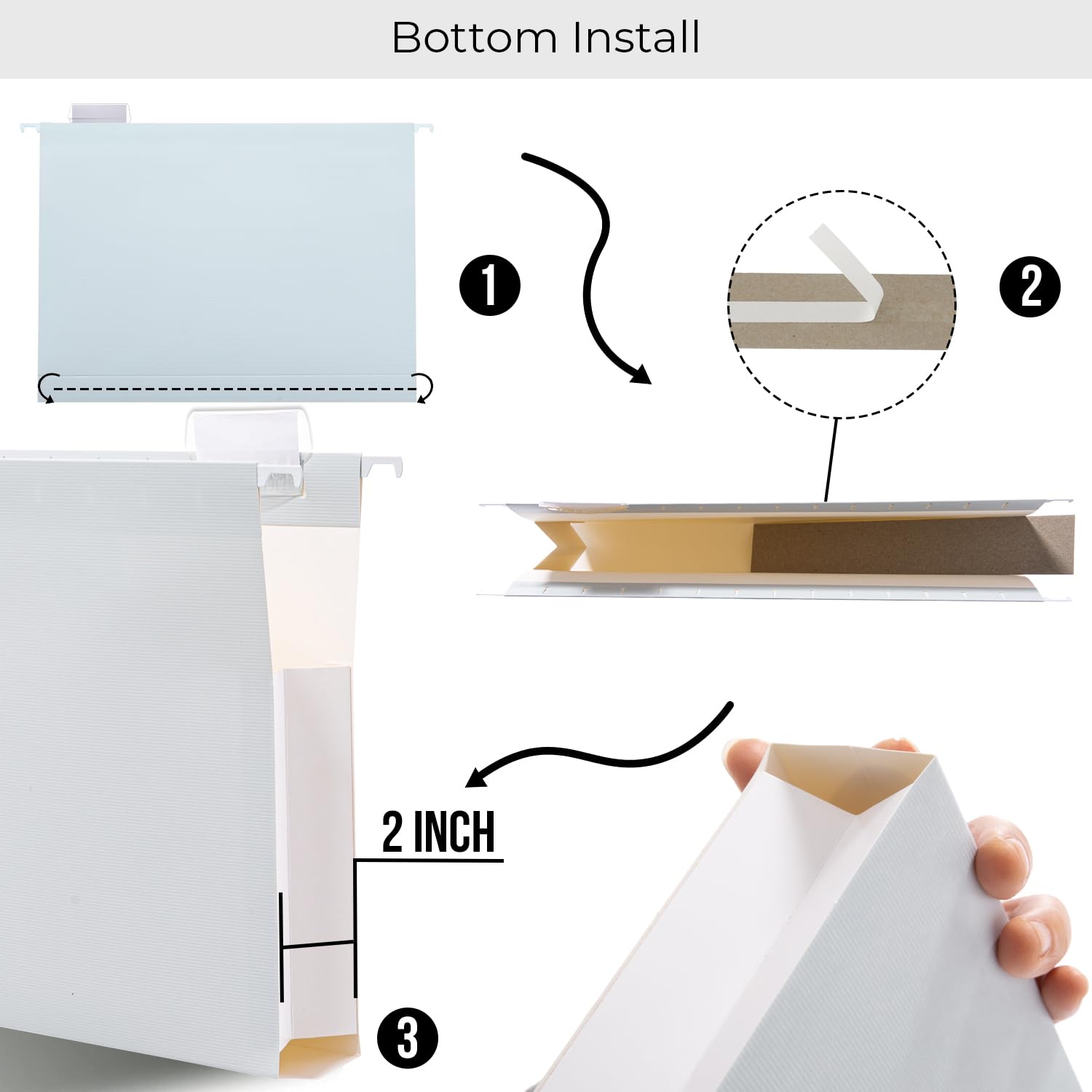 Bottom Install

1

2

2 INCH

3