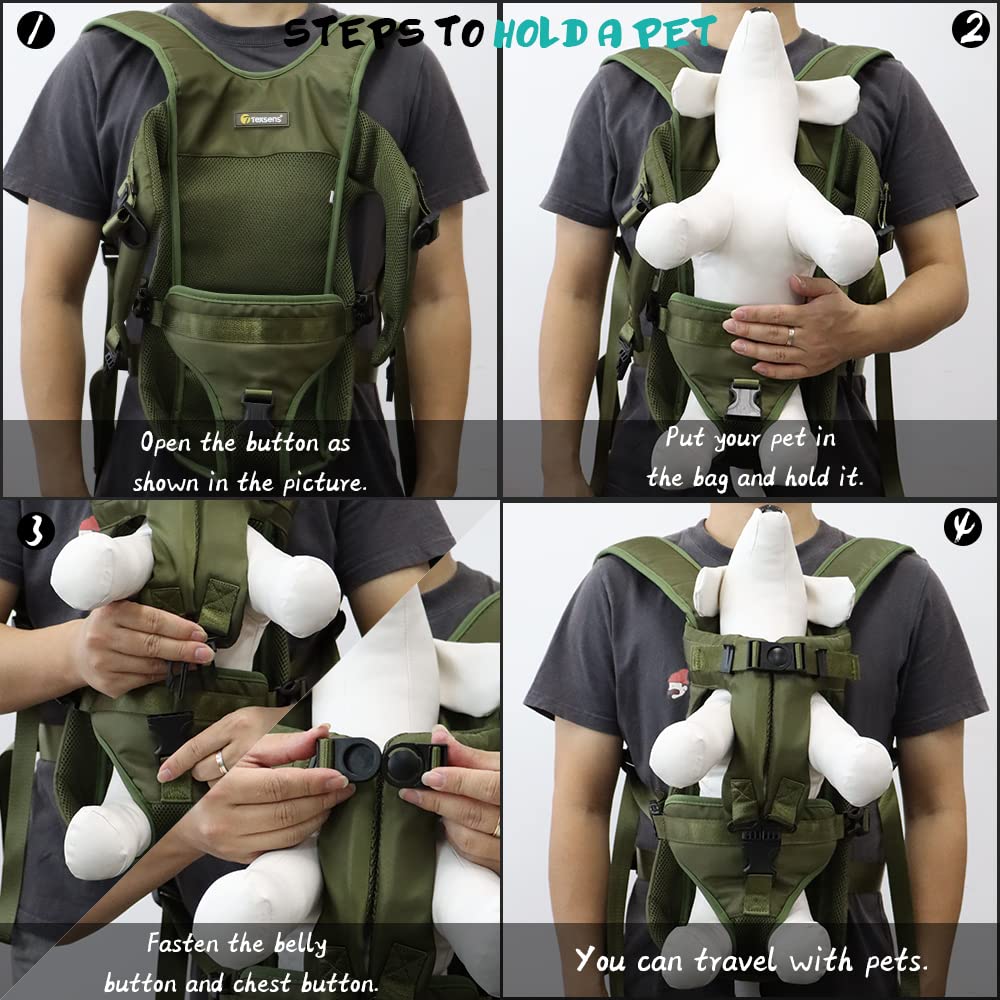 STEPS TO HOLD A PET

1

Texsens

Open the button as shown in the picture.

2

Put your pet in the bag and hold it.

3

Fasten the belly button and chest button.

4

You can travel with pets.