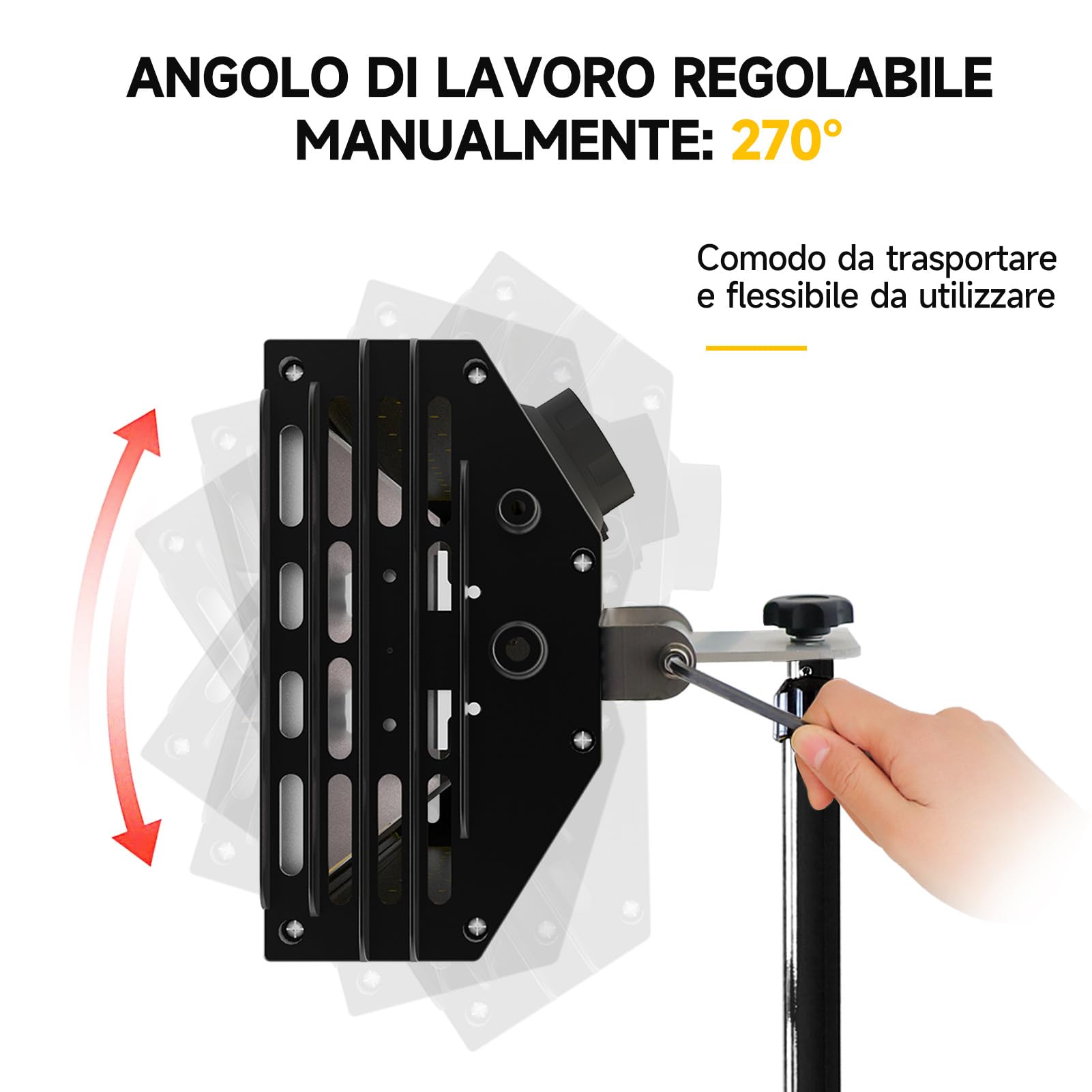 ANGOLO DI LAVORO REGOLABILE MANUALMENTE: 270°

Comodo da trasportare e flessibile da utilizzare