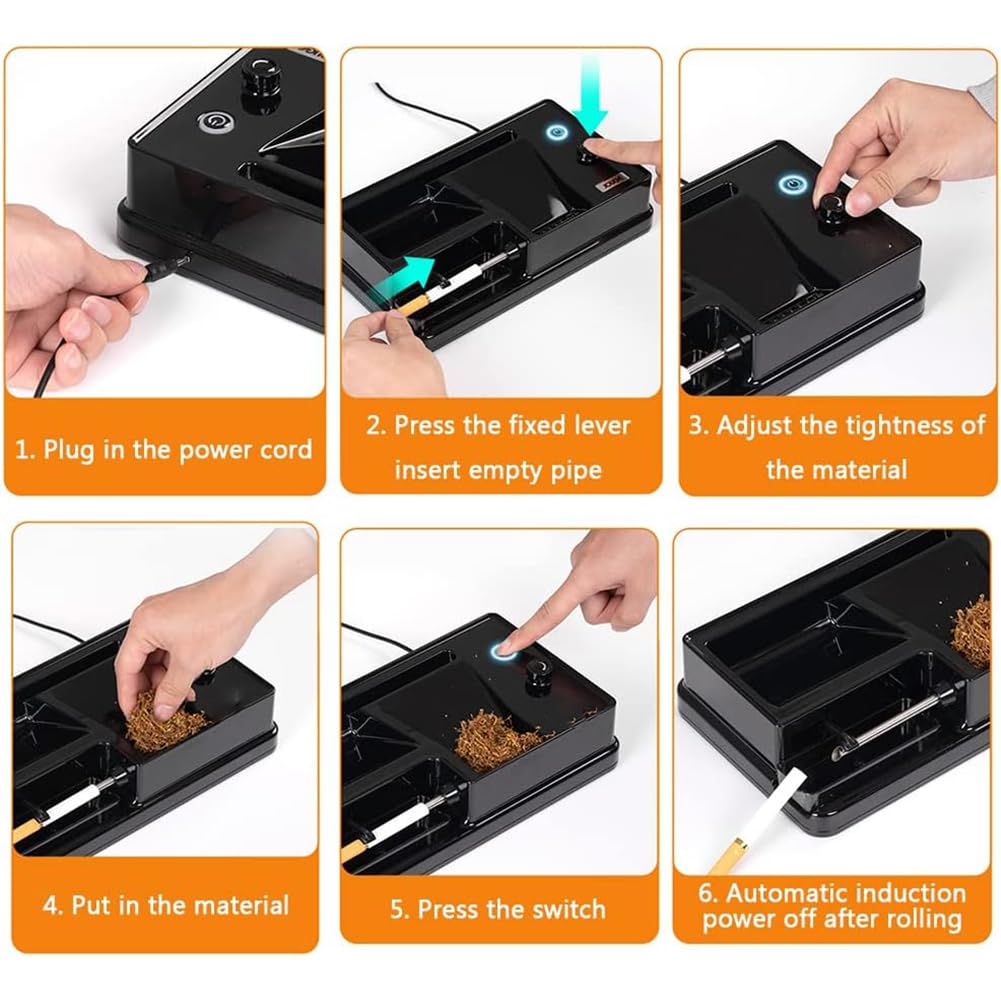 1. Plug in the power cord

2. Press the fixed lever insert empty pipe

3. Adjust the tightness of the material

4. Put in the material

5. Press the switch

6. Automatic induction power off after rolling