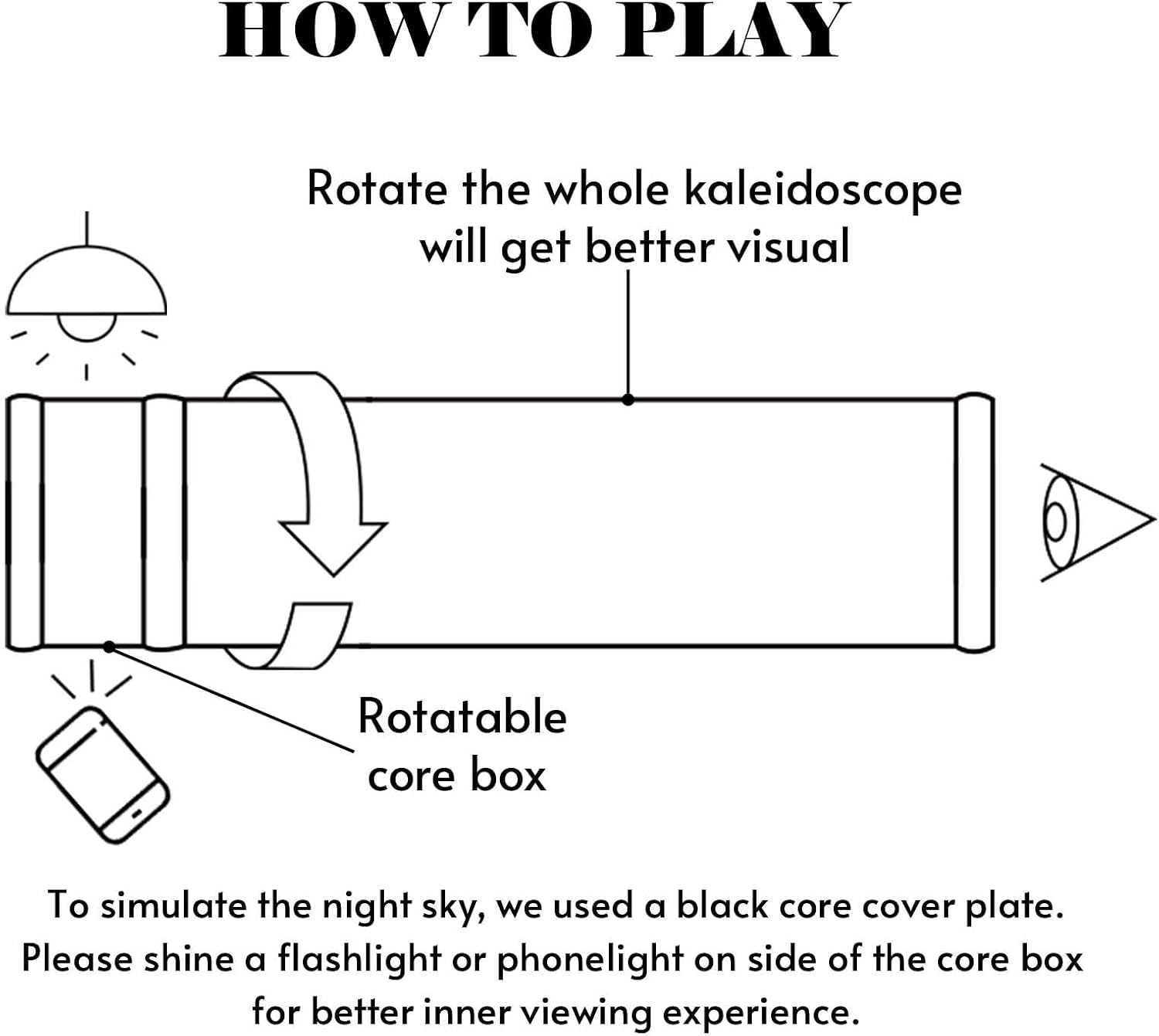 HOW TO PLAY

Rotate the whole kaleidoscope will get better visual

Rotatable core box

To simulate the night sky, we used a black core cover plate. Please shine a flashlight or phonelight on side of the core box for better inner viewing experience.