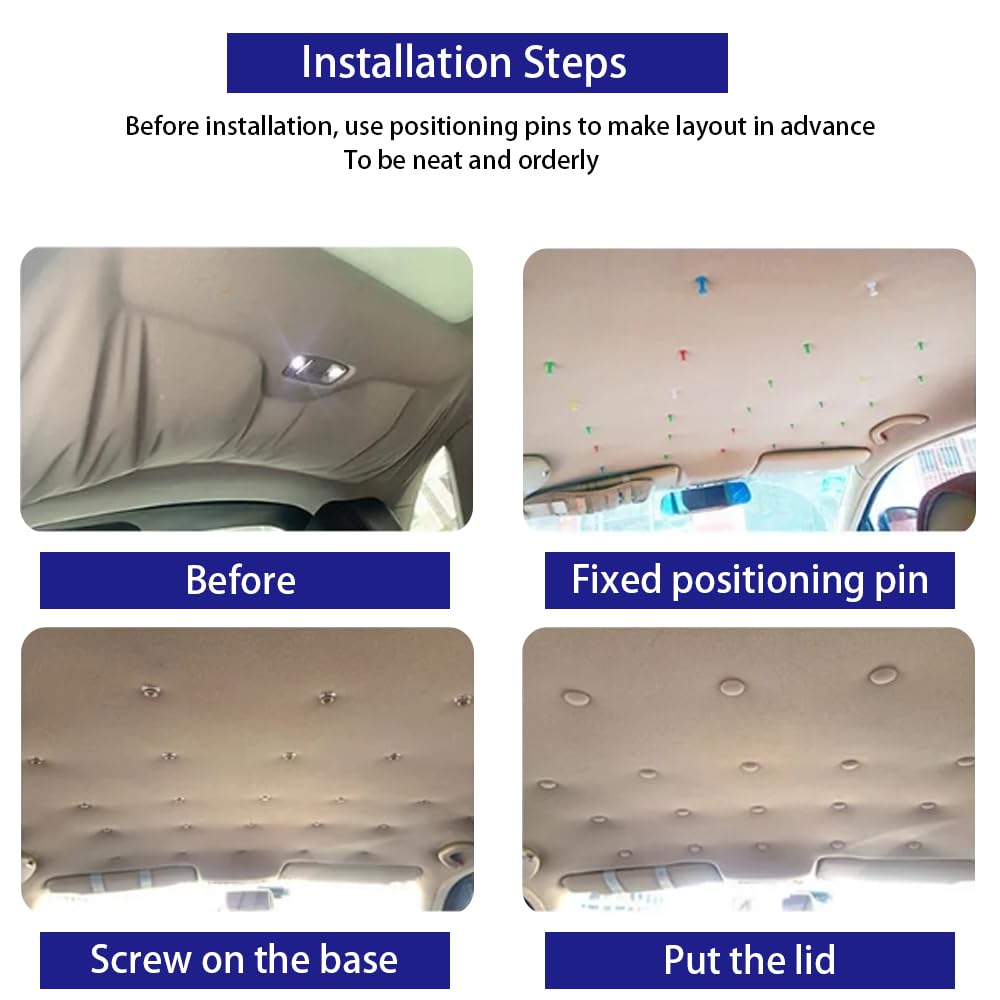 Installation Steps

Before installation, use positioning pins to make layout in advance
To be neat and orderly

Before

Fixed positioning pin

Screw on the base

Put the lid