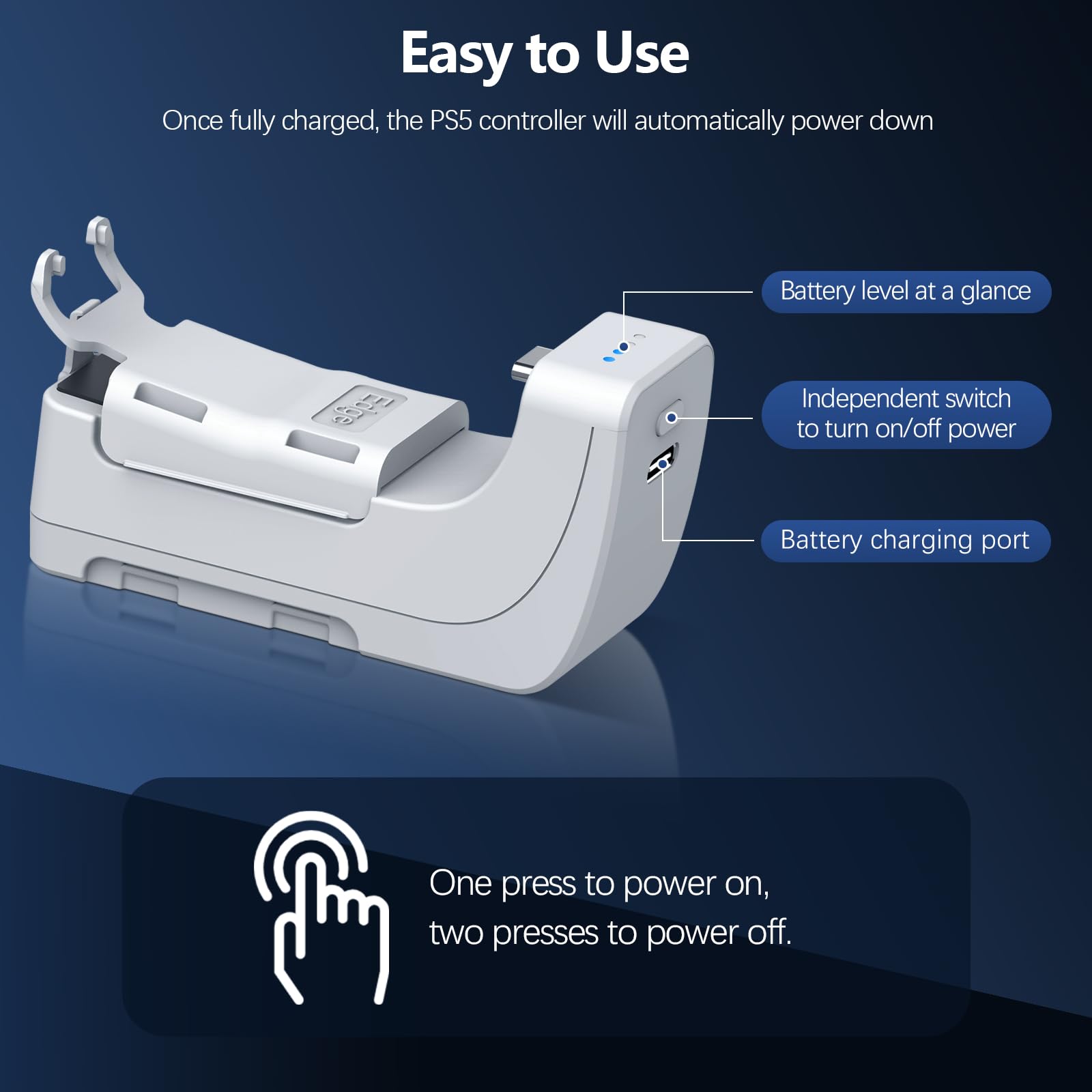 Easy to Use

Once fully charged, the PS5 controller will automatically power down

Edge

Battery level at a glance

Independent switch to turn on/off power

Battery charging port

One press to power on, two presses to power off.