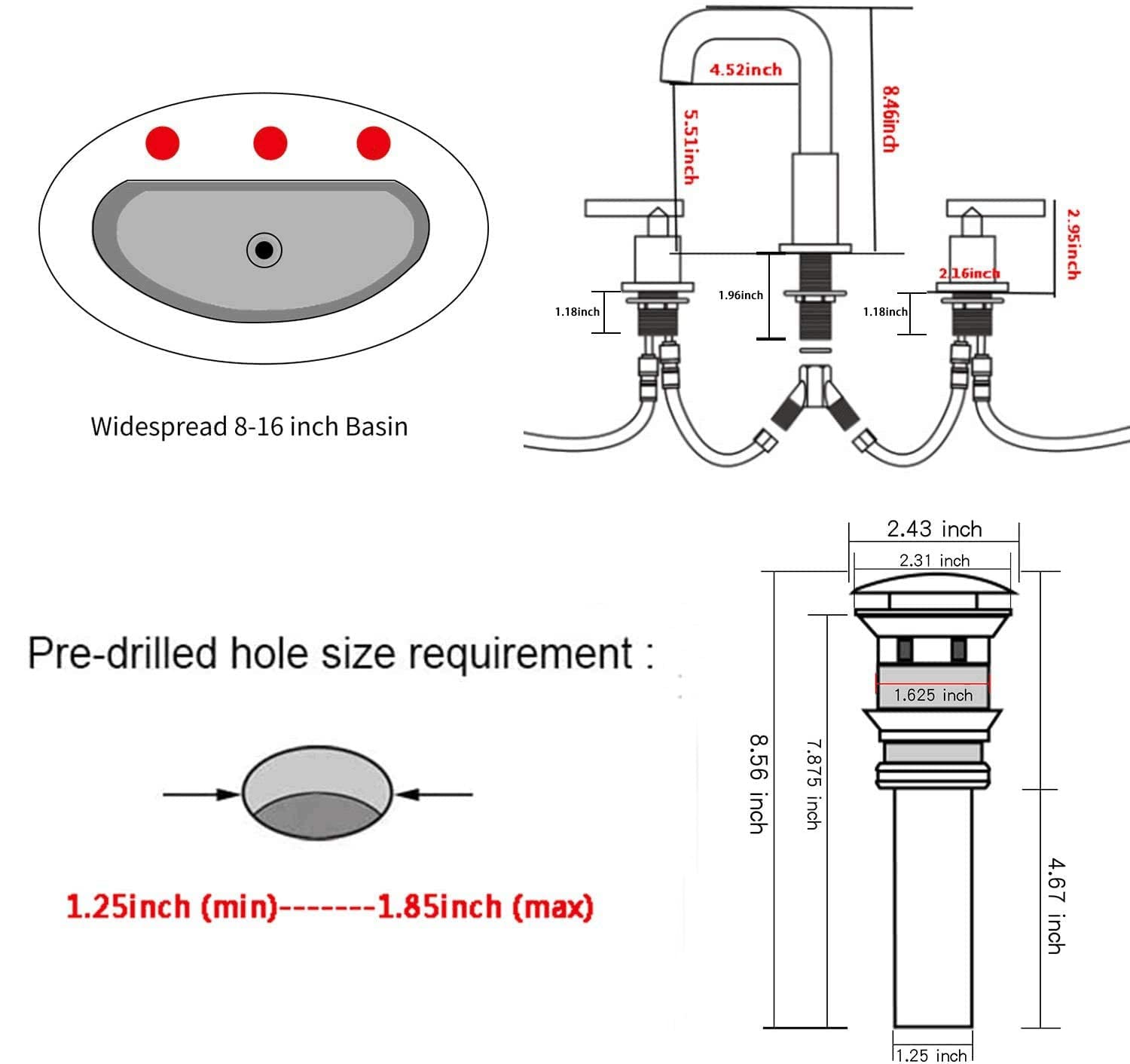 Widespread 8-16 inch Basin

4.52inch

5.51inch

8.46inch

2.95inch

2.16inch

1.18inch

1.96inch

1.18inch

Pre-drilled hole size requirement :

1.25inch (min)-------1.85inch (max)

2.43 inch

2.31 inch

1.625 inch

8.56 inch

7.875 inch

4.67 inch

1.25 inch