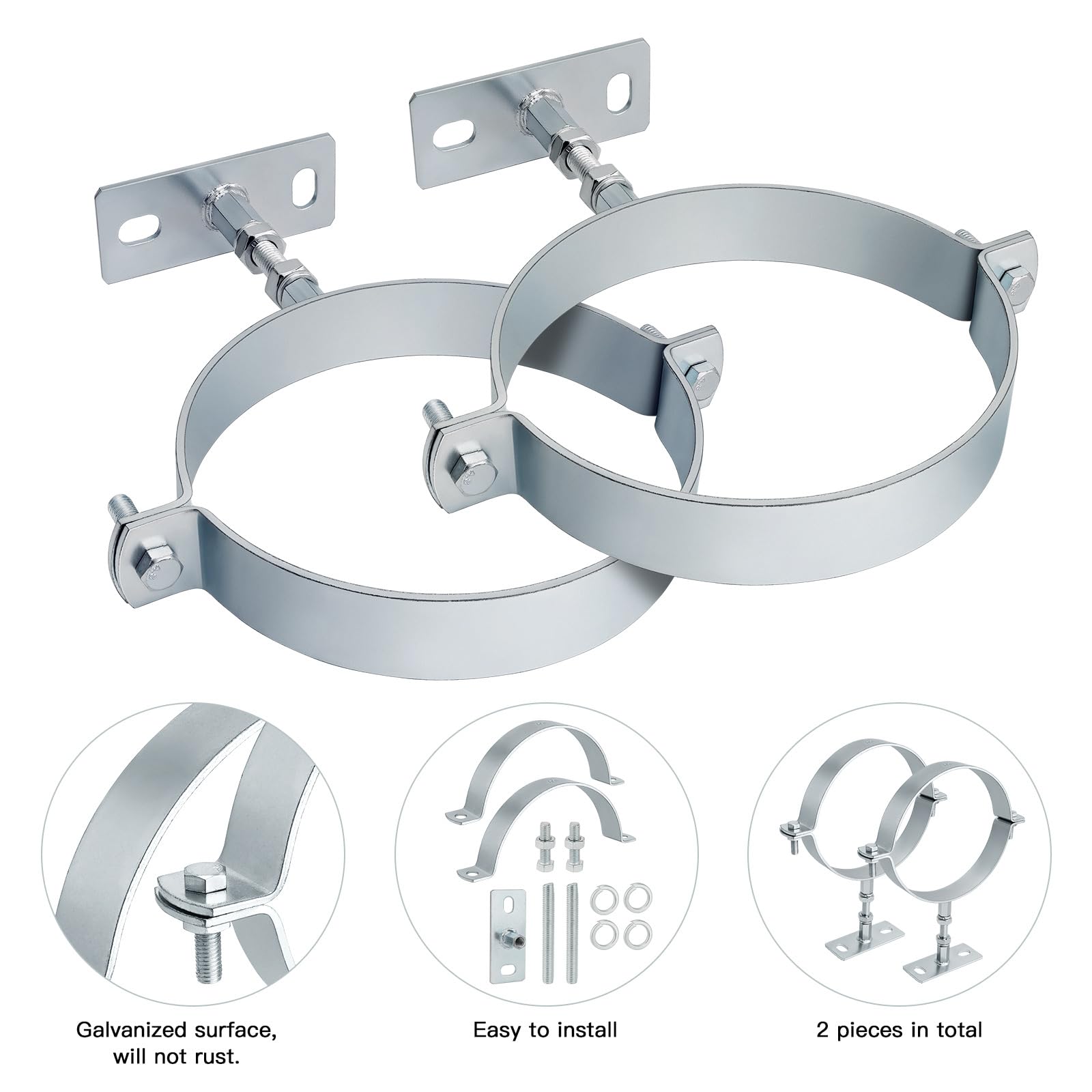 Galvanized surface, will not rust.

Easy to install

2 pieces in total