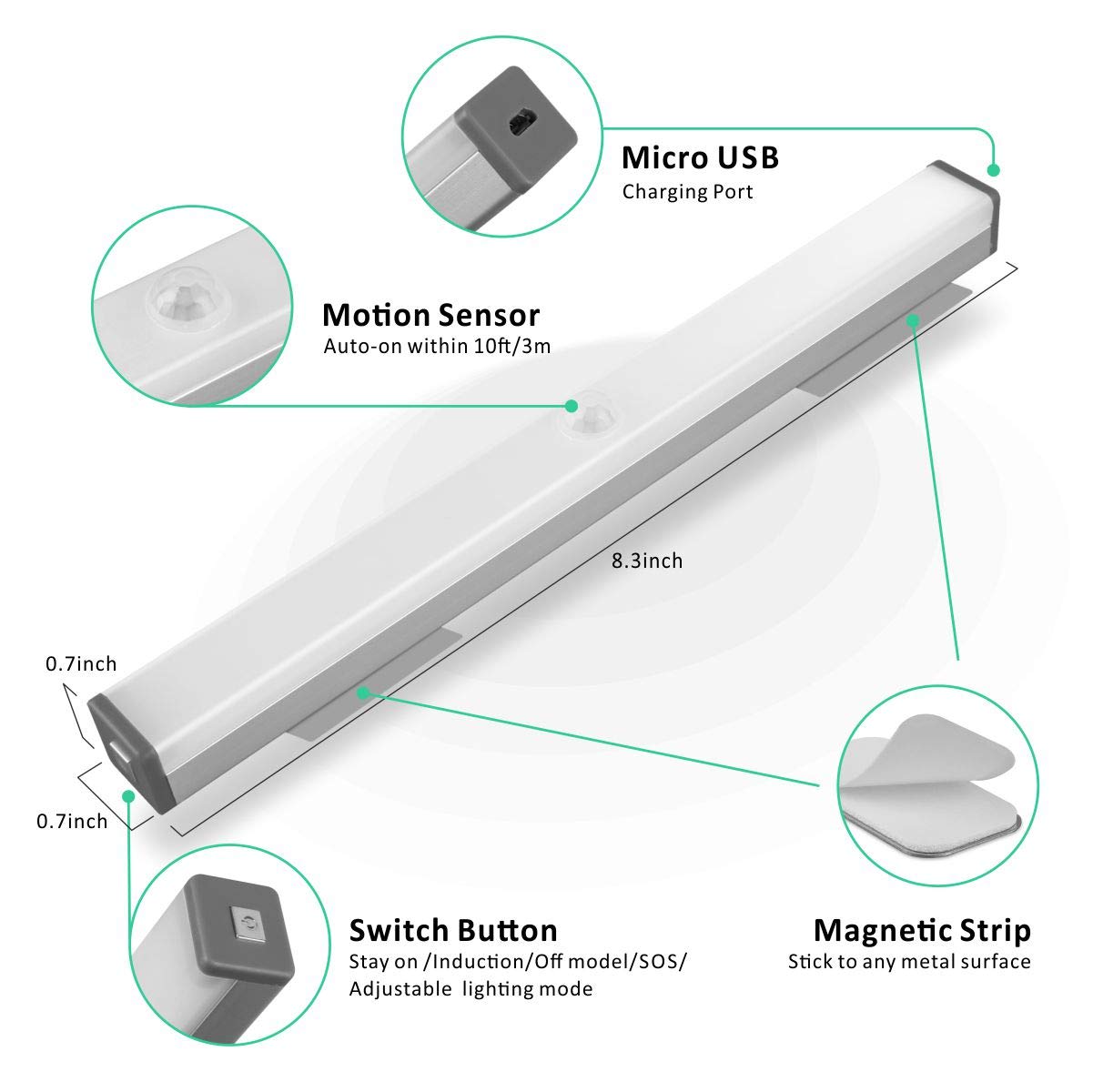 Micro USB
Charging Port

Motion Sensor
Auto-on within 10ft/3m

8.3inch

0.7inch

0.7inch

Switch Button
Stay on /Induction/Off model/SOS/ Adjustable lighting mode

Magnetic Strip
Stick to any metal surface