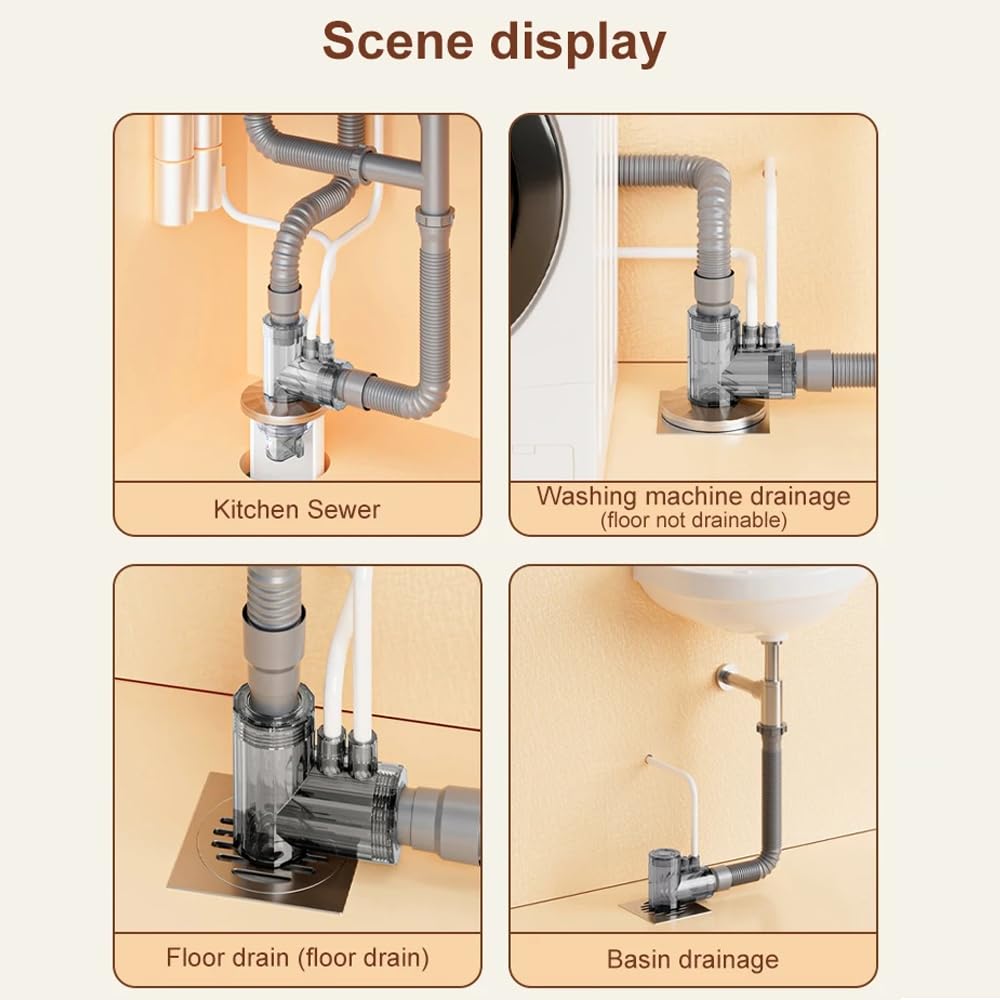 Scene display

Kitchen Sewer

Washing machine drainage
(floor not drainable)

Floor drain (floor drain)

Basin drainage