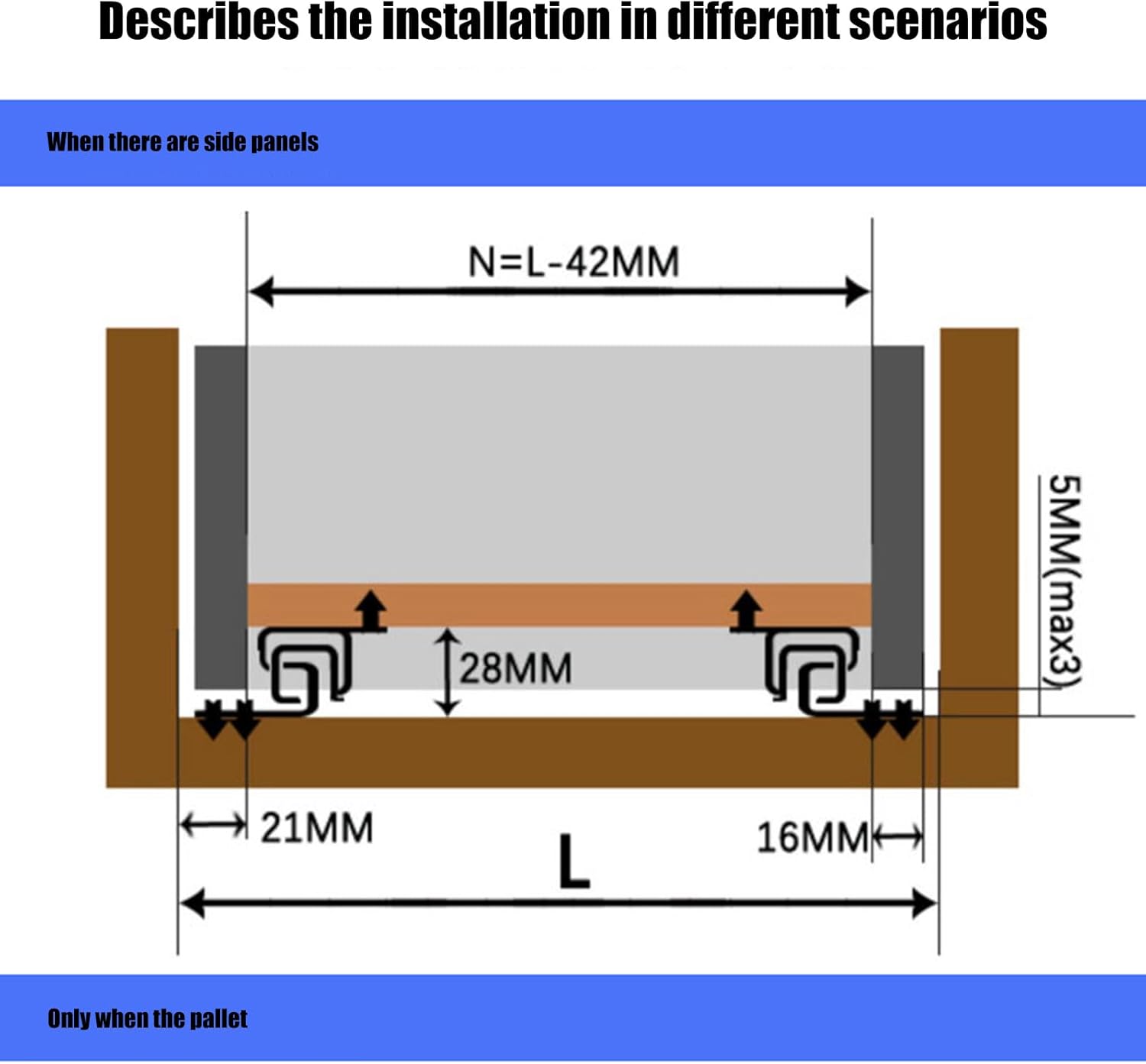 Describes the installation in different scenarios

When there are side panels

N=L-42MM

5MM(max3)

28MM

21MM

L

16MM

Only when the pallet