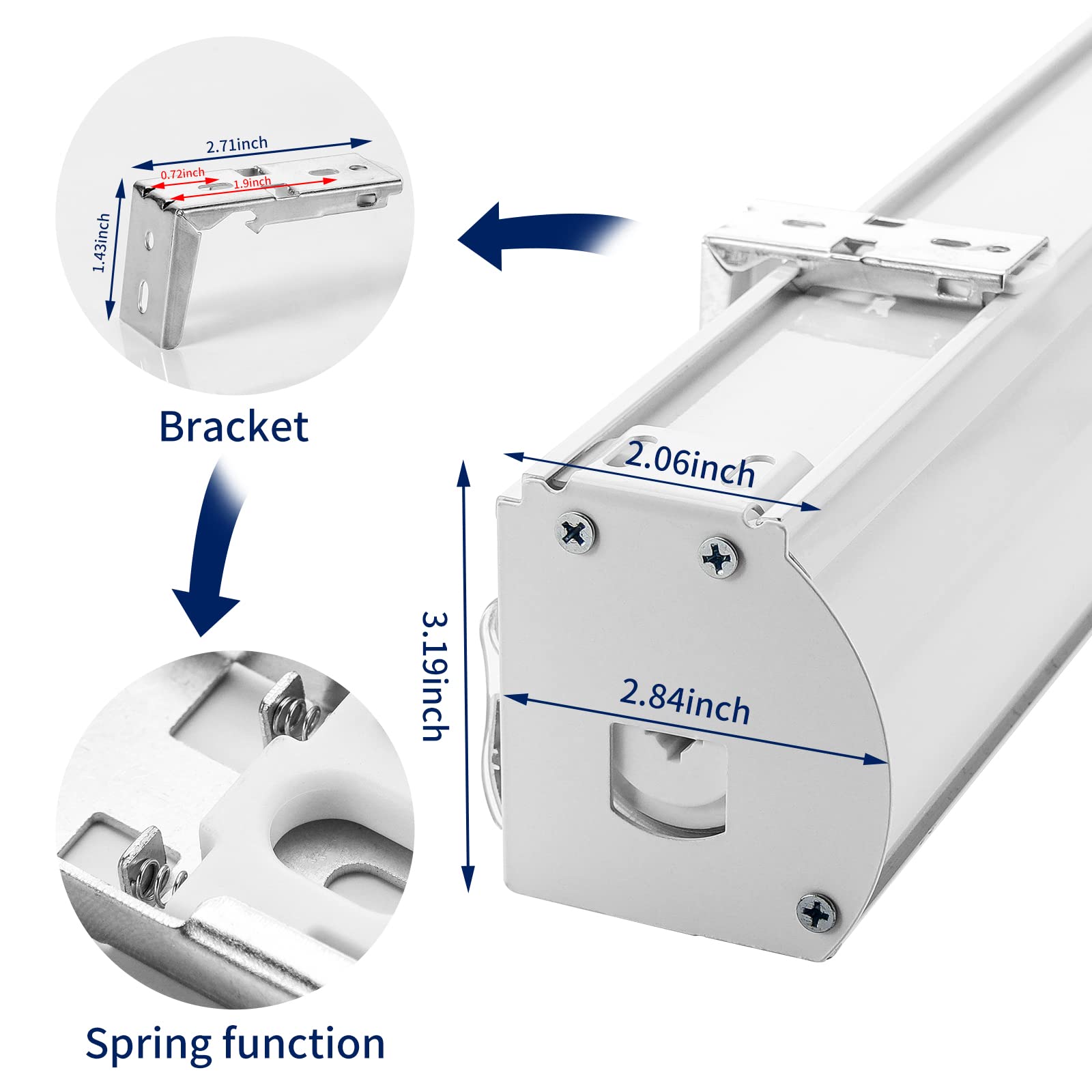 2.71inch
0.72inch
1.9inch
1.43inch
Bracket
2.06inch
3.19inch
2.84inch
Spring function