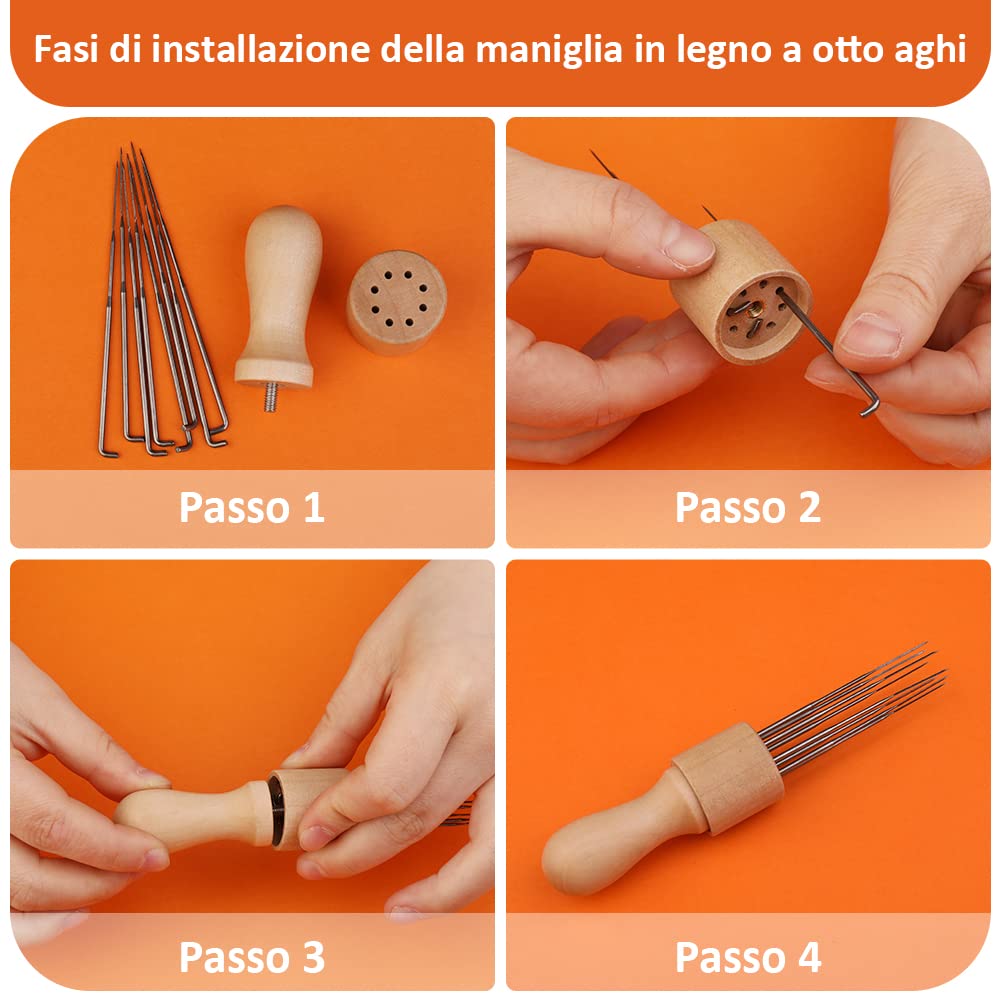 Fasi di installazione della maniglia in legno a otto aghi

Passo 1

Passo 2

Passo 3

Passo 4