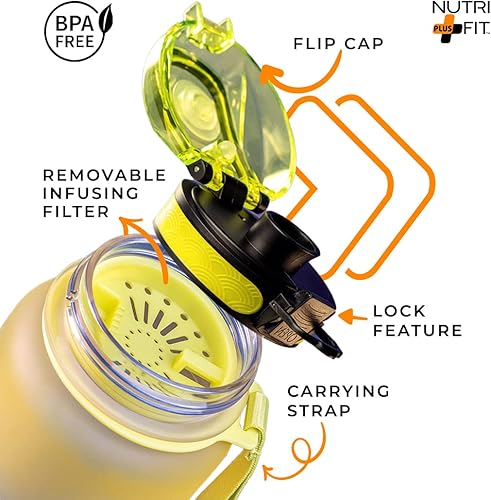 BPA FREE

NUTRI PLUS FIT

FLIP CAP

REMOVABLE INFUSING FILTER

LOCK FEATURE

CARRYING STRAP