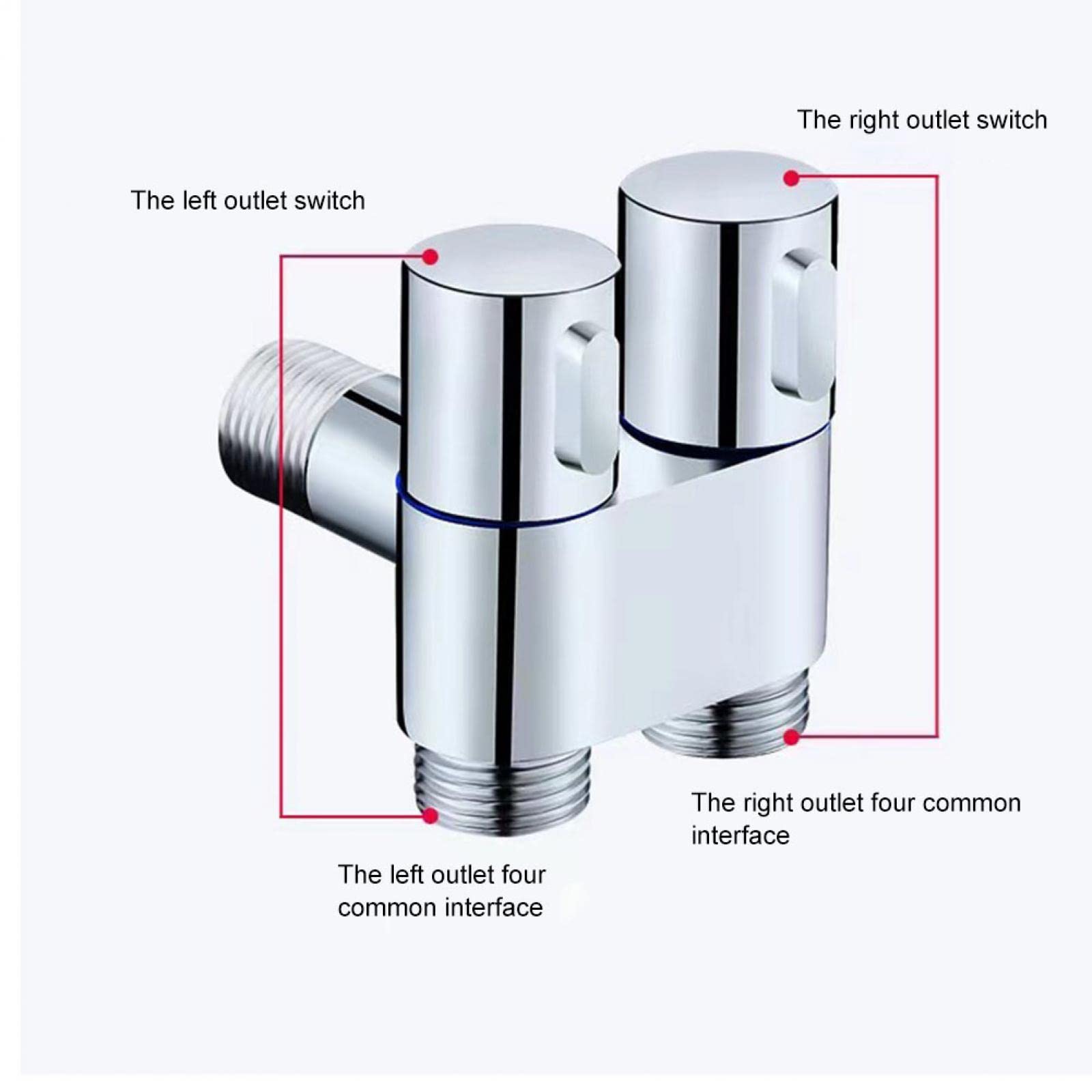 The right outlet switch

The left outlet switch

The right outlet four common interface

The left outlet four common interface