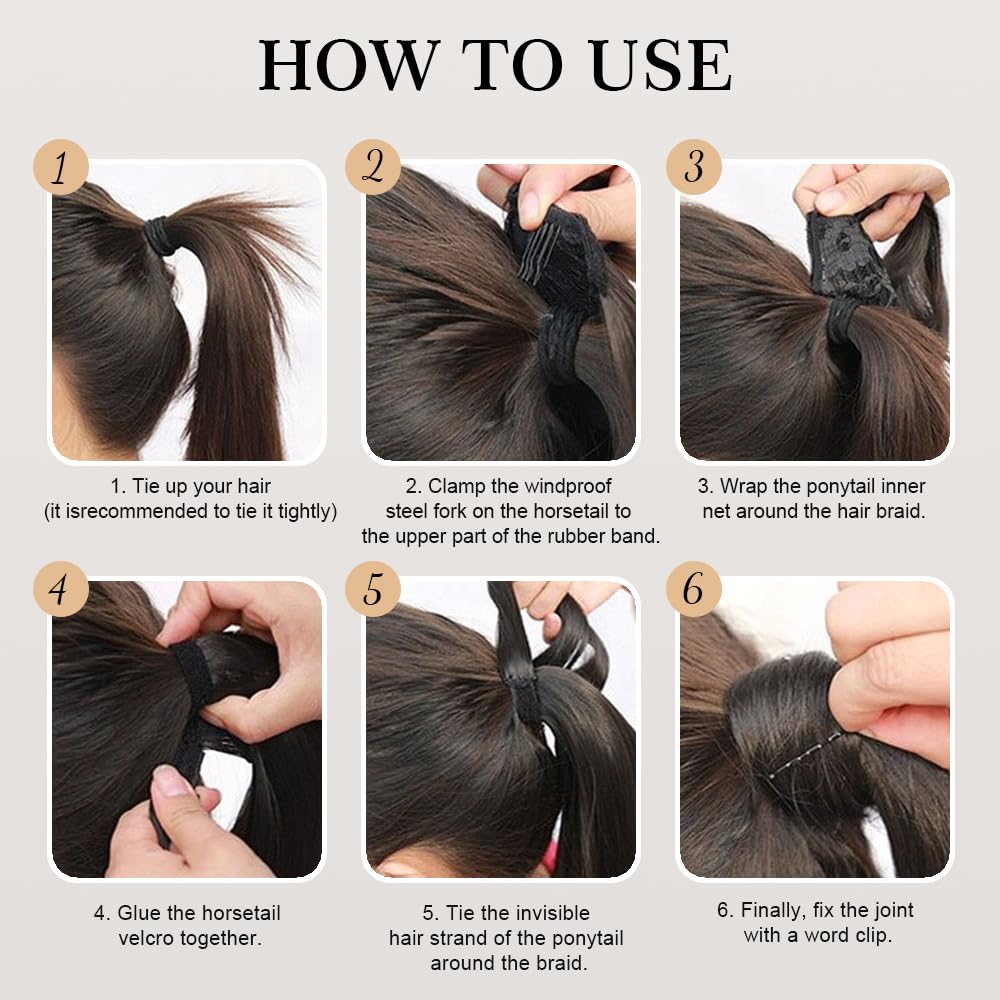 HOW TO USE

1

1. Tie up your hair (it isrecommended to tie it tightly)

2

2. Clamp the windproof steel fork on the horsetail to the upper part of the rubber band.

3

3. Wrap the ponytail inner net around the hair braid.

4

4. Glue the horsetail velcro together.

5

5. Tie the invisible hair strand of the ponytail around the braid.

6

6. Finally, fix the joint with a word clip.