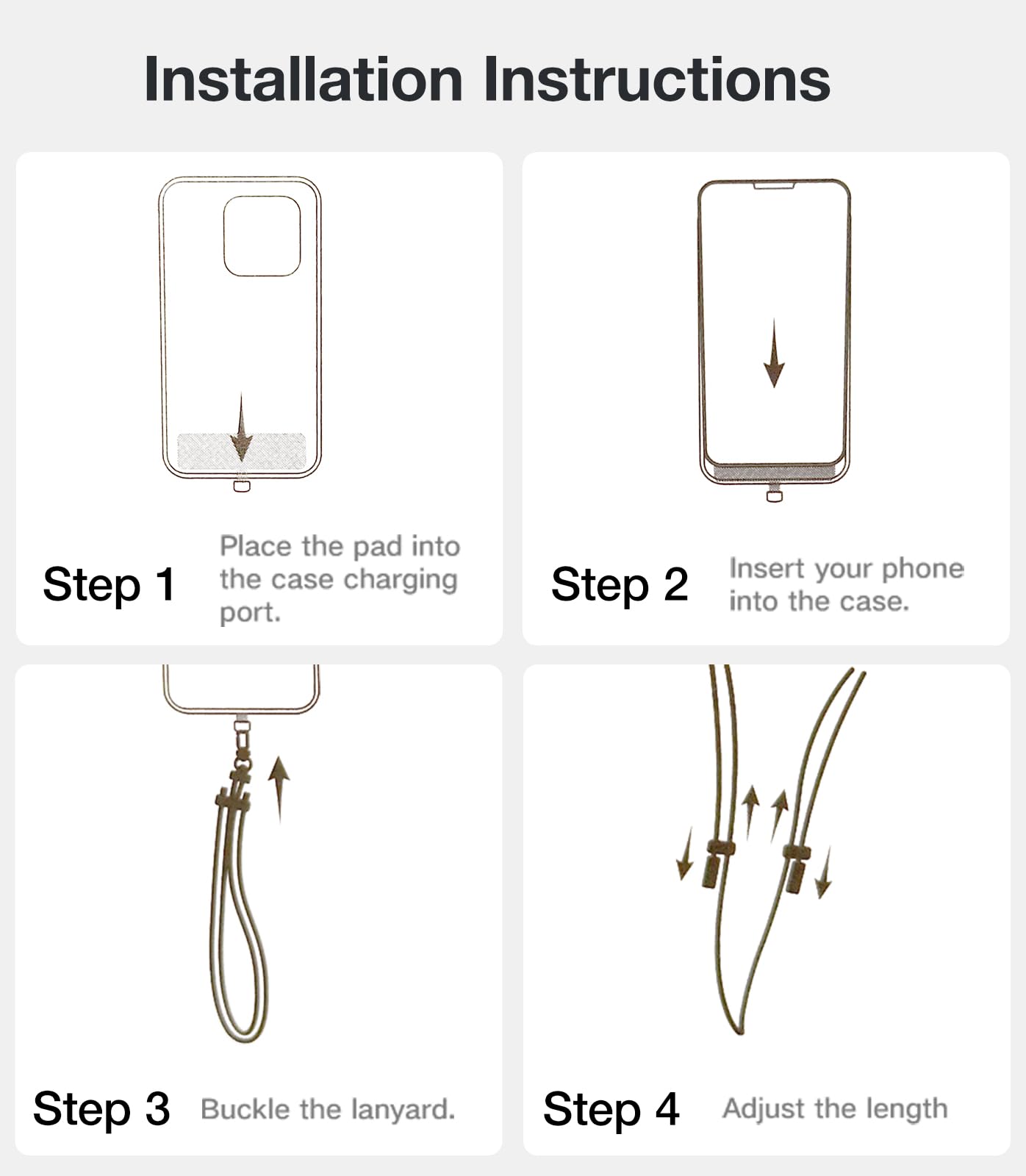 Installation Instructions

Step 1 Place the pad into the case charging port.

Step 2 Insert your phone into the case.

Step 3 Buckle the lanyard.

Step 4 Adjust the length