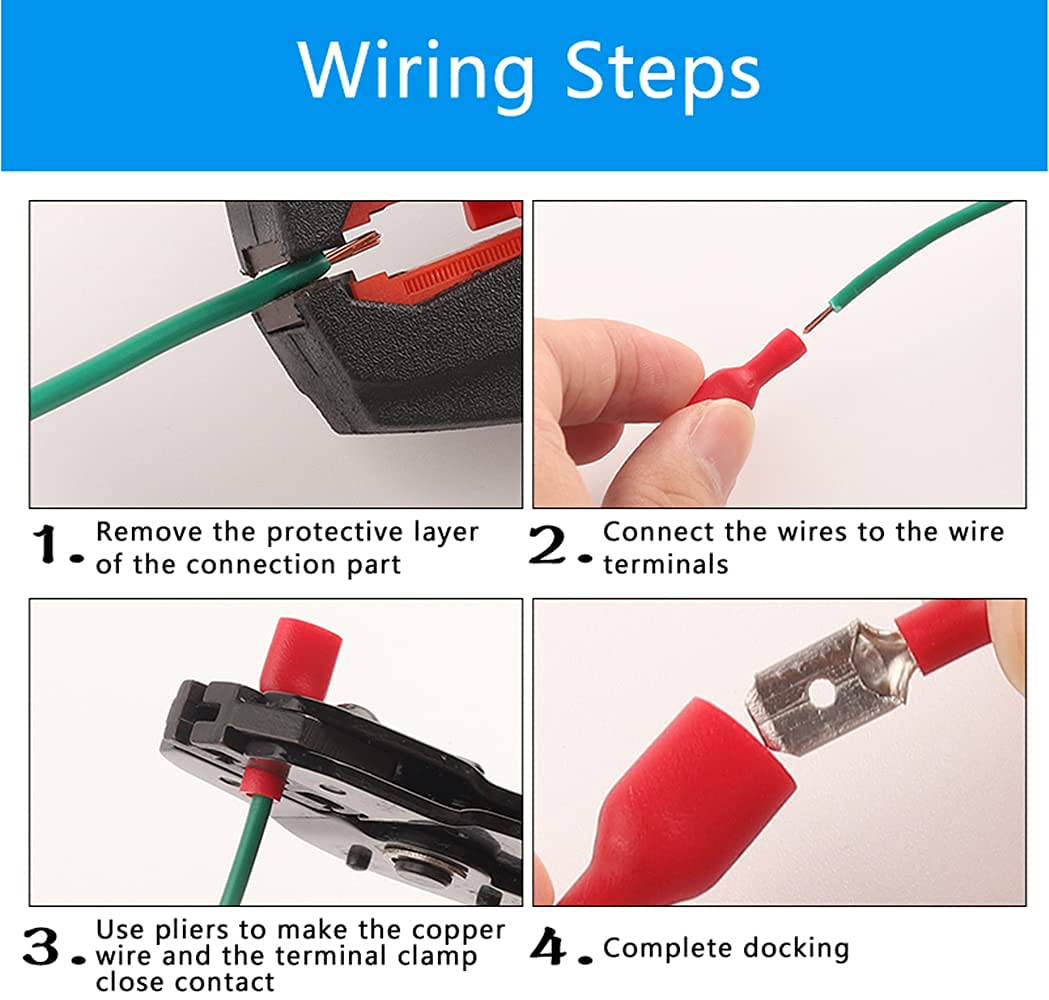 Wiring Steps

1. Remove the protective layer of the connection part

2. Connect the wires to the wire terminals

3. Use pliers to make the copper wire and the terminal clamp close contact

4. Complete docking