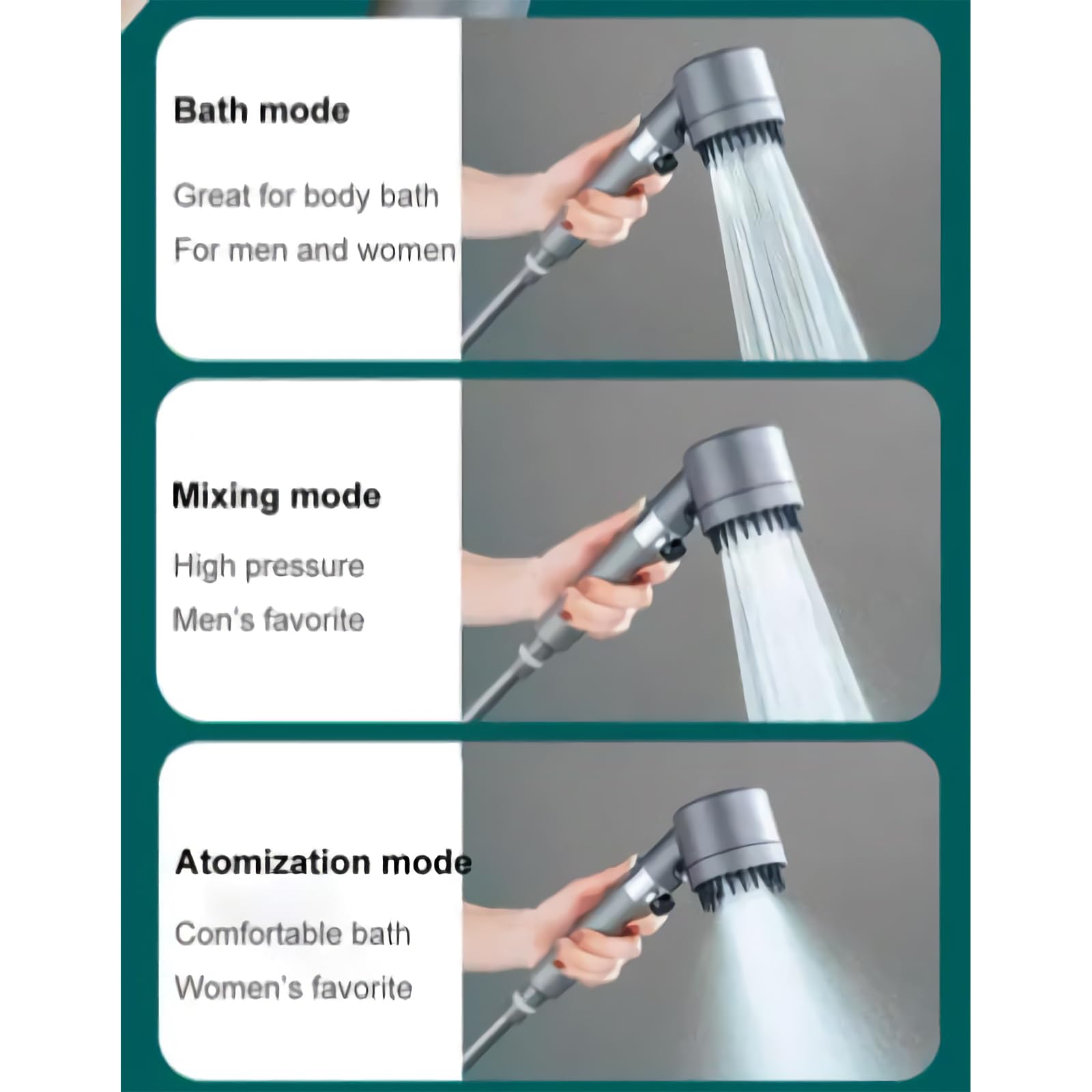 Bath mode

Great for body bath

For men and women

Mixing mode

High pressure

Men's favorite

Atomization mode

Comfortable bath

Women's favorite