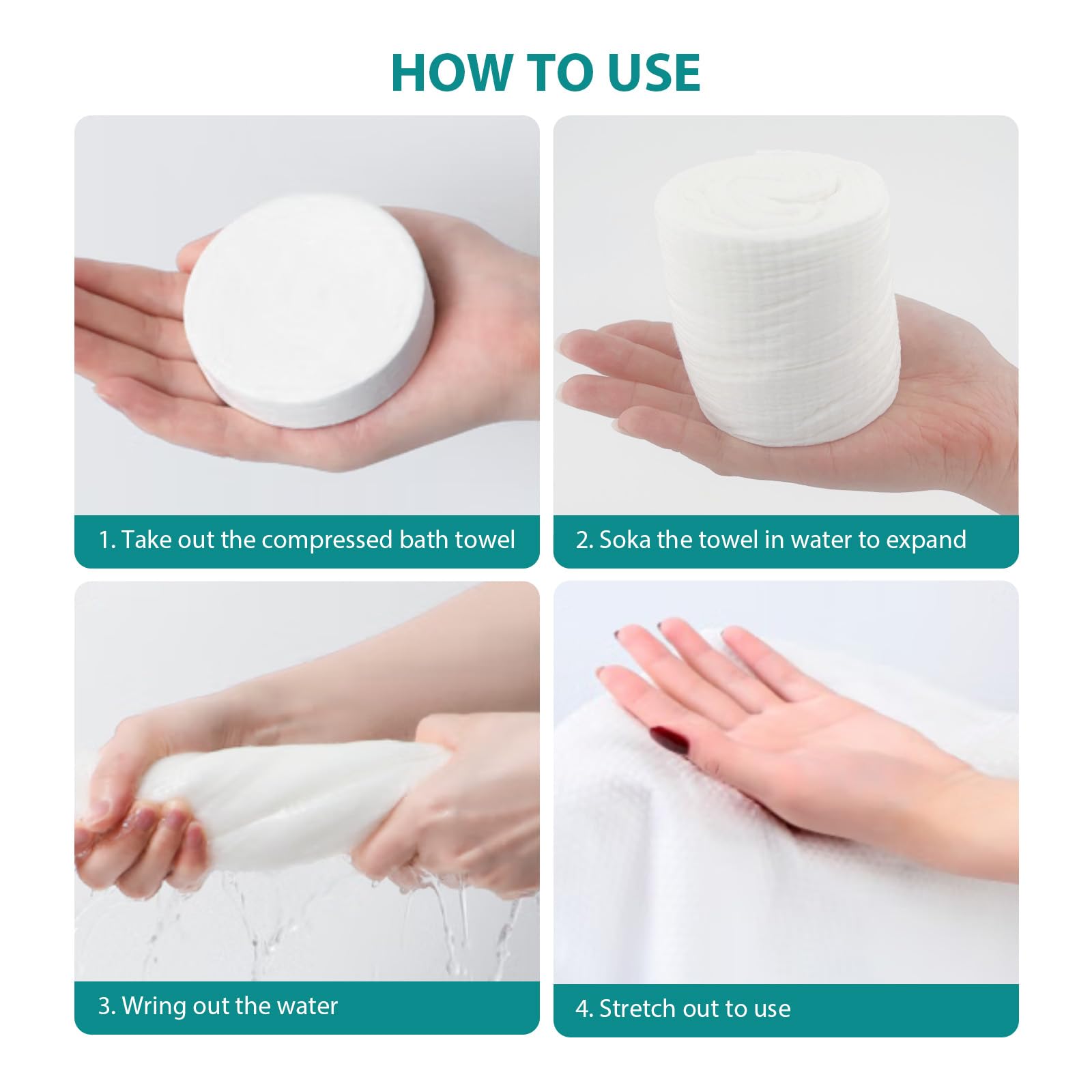 HOW TO USE

1. Take out the compressed bath towel

2. Soka the towel in water to expand

3. Wring out the water

4. Stretch out to use